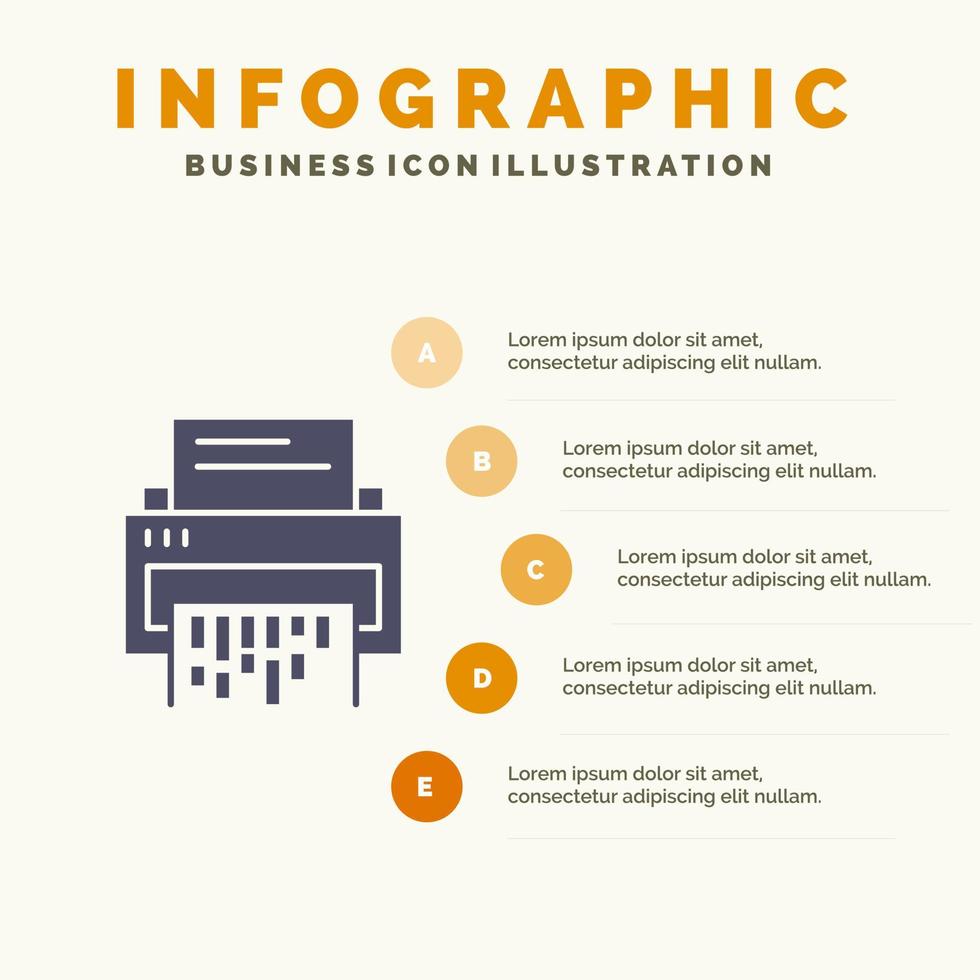 INFOGRAPHIC
BUSINESS ICON ILLUSTRATION

A
Lorem ipsum dolor sit amet, consectetur adipiscing elit nullam.

B
Lorem ipsum dolor sit amet, consectetur adipiscing elit nullam.

C
Lorem ipsum dolor sit amet, consectetur adipiscing elit nullam.

D
Lorem ipsum dolor sit amet, consectetur adipiscing elit nullam.

E
Lorem ipsum dolor sit amet, consectetur adipiscing elit nullam.