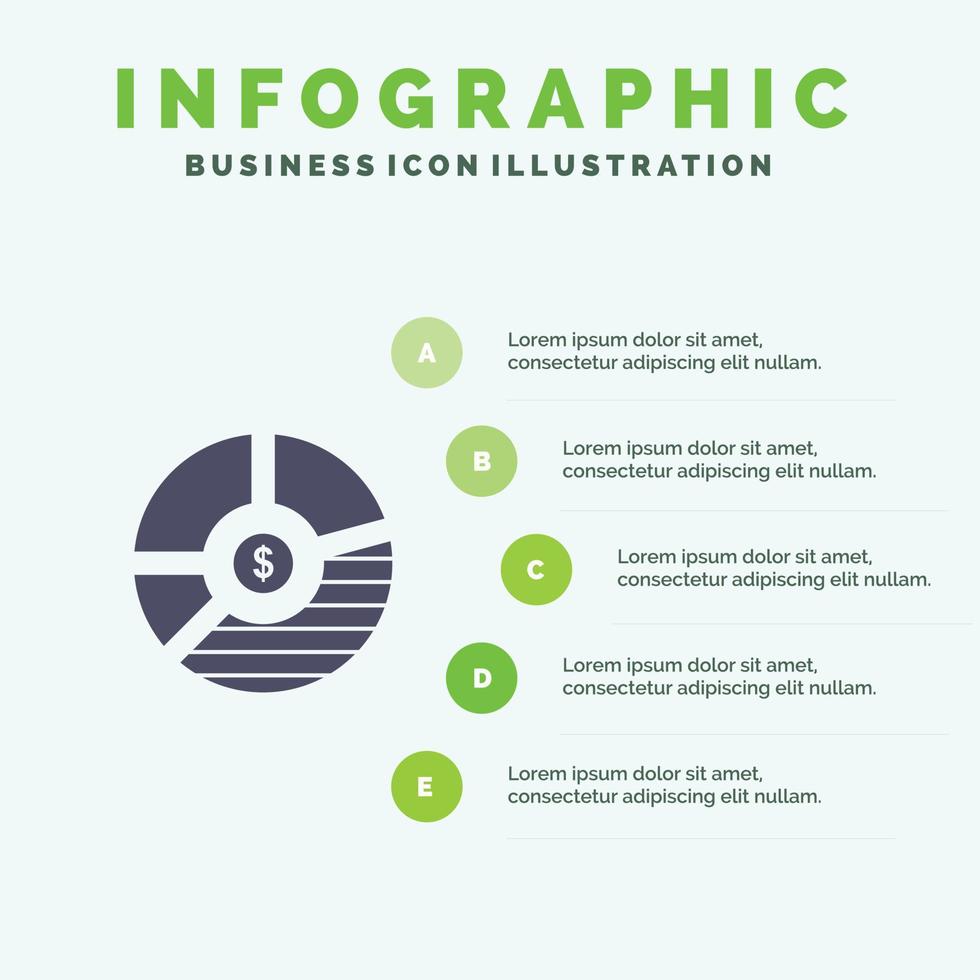 INFOGRAPHIC
BUSINESS ICON ILLUSTRATION

$

A
Lorem ipsum dolor sit amet, consectetur adipiscing elit nullam.

B
Lorem ipsum dolor sit amet, consectetur adipiscing elit nullam.

C
Lorem ipsum dolor sit amet, consectetur adipiscing elit nullam.

D
Lorem ipsum dolor sit amet, consectetur adipiscing elit nullam.

E
Lorem ipsum dolor sit amet, consectetur adipiscing elit nullam.