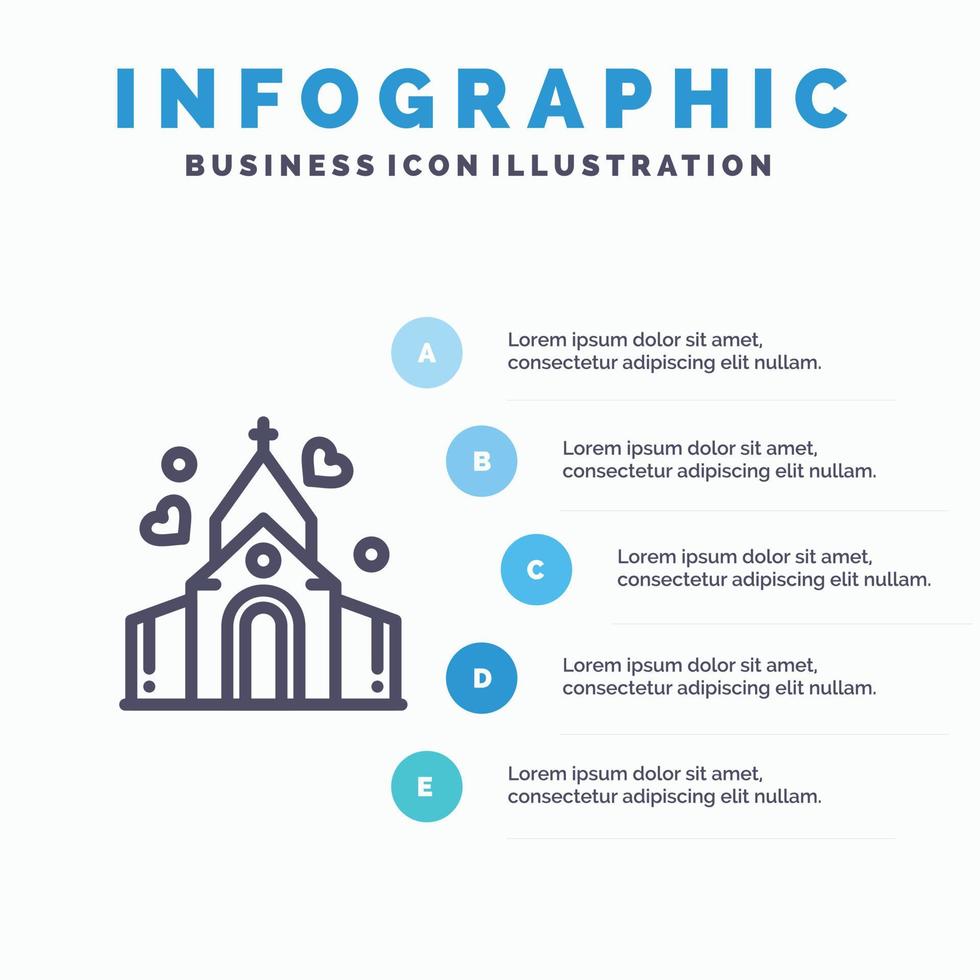 INFOGRAPHIC
BUSINESS ICON ILLUSTRATION

A
Lorem ipsum dolor sit amet, consectetur adipiscing elit nullam.

B
Lorem ipsum dolor sit amet, consectetur adipiscing elit nullam.

C
Lorem ipsum dolor sit amet, consectetur adipiscing elit nullam.

D
Lorem ipsum dolor sit amet, consectetur adipiscing elit nullam.

E
Lorem ipsum dolor sit amet, consectetur adipiscing elit nullam.