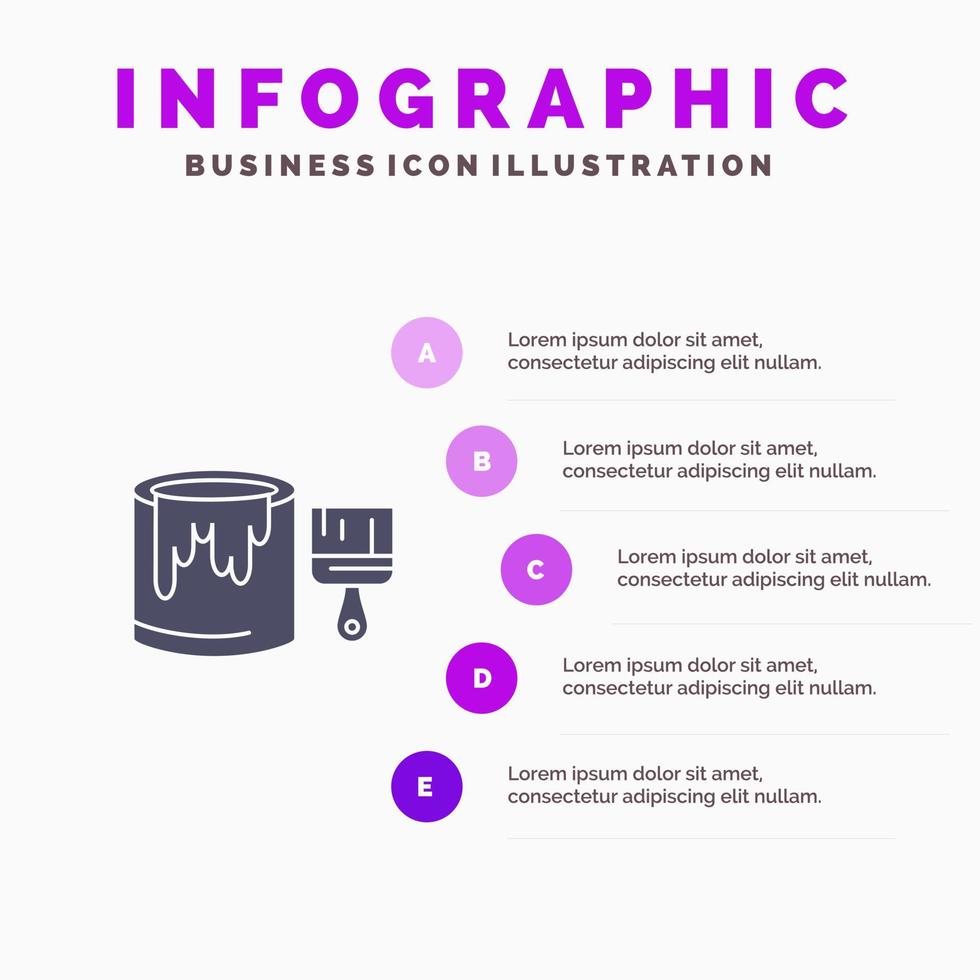 INFOGRAPHIC
BUSINESS ICON ILLUSTRATION

A
Lorem ipsum dolor sit amet, consectetur adipiscing elit nullam.

B
Lorem ipsum dolor sit amet, consectetur adipiscing elit nullam.

C
Lorem ipsum dolor sit amet, consectetur adipiscing elit nullam.

D
Lorem ipsum dolor sit amet, consectetur adipiscing elit nullam.

E
Lorem ipsum dolor sit amet, consectetur adipiscing elit nullam.