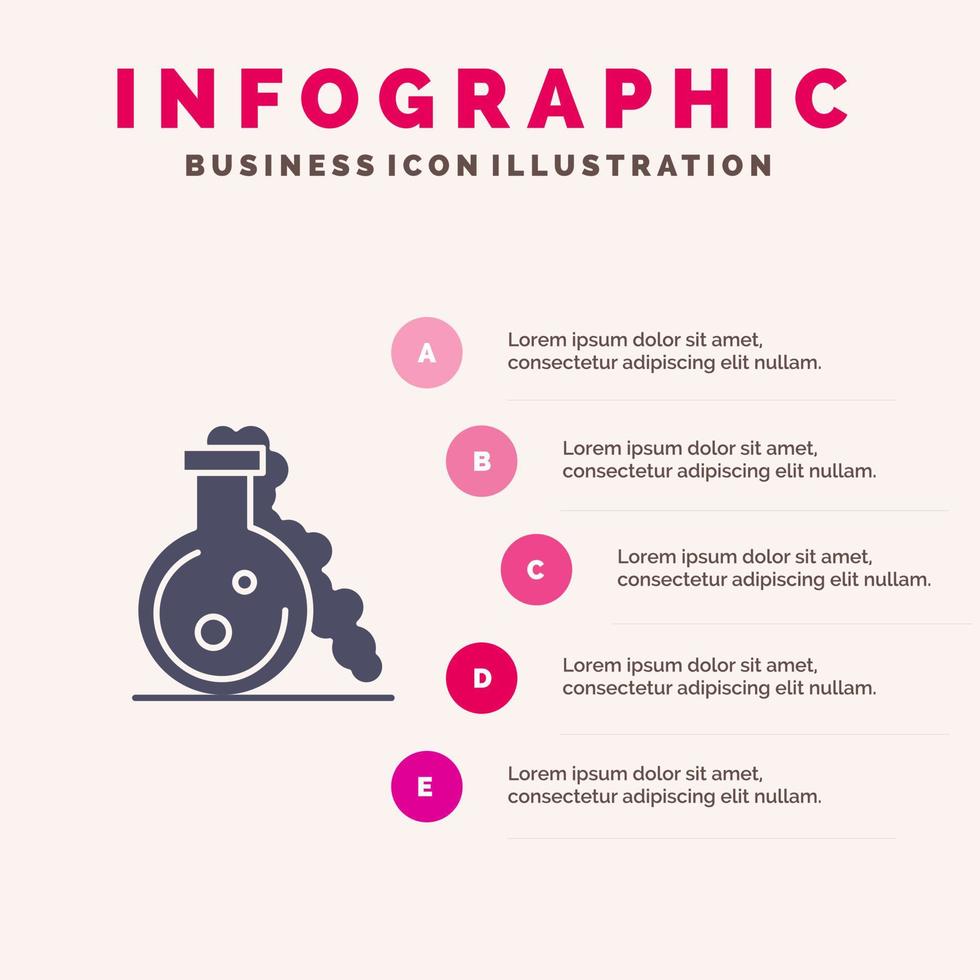 INFOGRAPHIC
BUSINESS ICON ILLUSTRATION

A
Lorem ipsum dolor sit amet, consectetur adipiscing elit nullam.

B
Lorem ipsum dolor sit amet, consectetur adipiscing elit nullam.

C
Lorem ipsum dolor sit amet, consectetur adipiscing elit nullam.

D
Lorem ipsum dolor sit amet, consectetur adipiscing elit nullam.

E
Lorem ipsum dolor sit amet, consectetur adipiscing elit nullam.