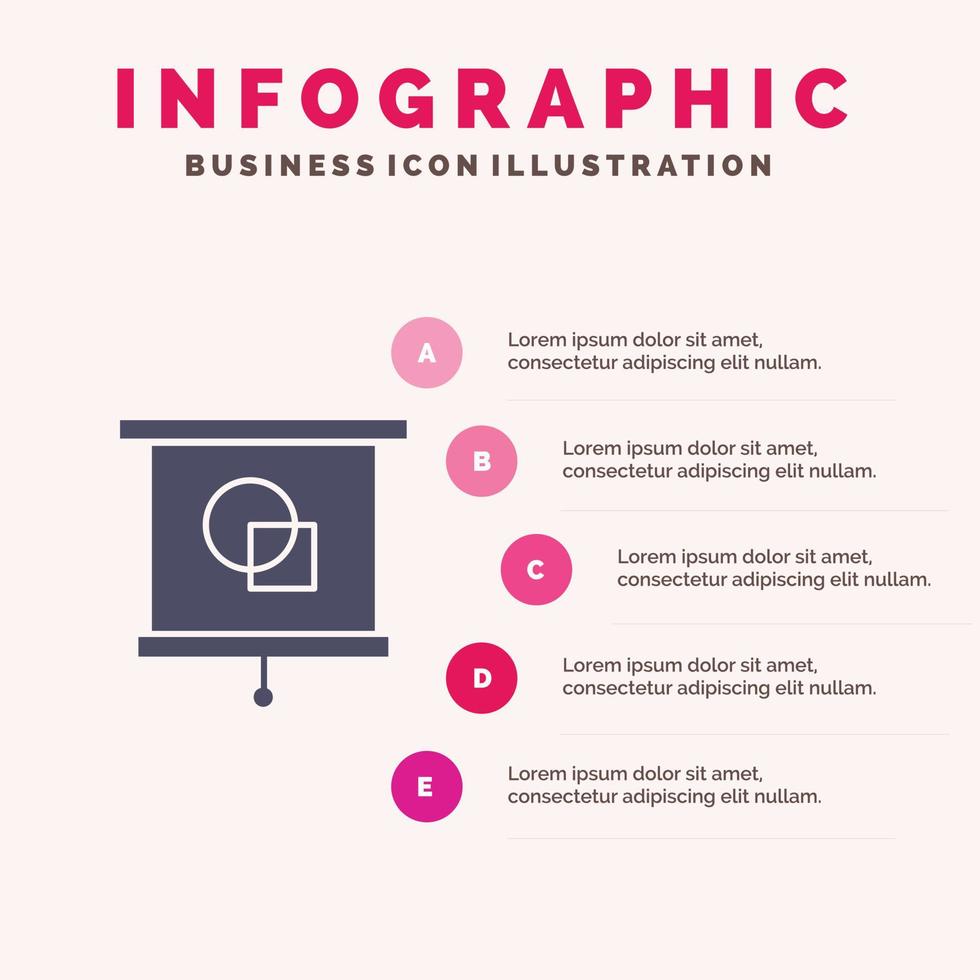 INFOGRAPHIC
BUSINESS ICON ILLUSTRATION

A
Lorem ipsum dolor sit amet, consectetur adipiscing elit nullam.

B
Lorem ipsum dolor sit amet, consectetur adipiscing elit nullam.

C
Lorem ipsum dolor sit amet, consectetur adipiscing elit nullam.

D
Lorem ipsum dolor sit amet, consectetur adipiscing elit nullam.

E
Lorem ipsum dolor sit amet, consectetur adipiscing elit nullam.