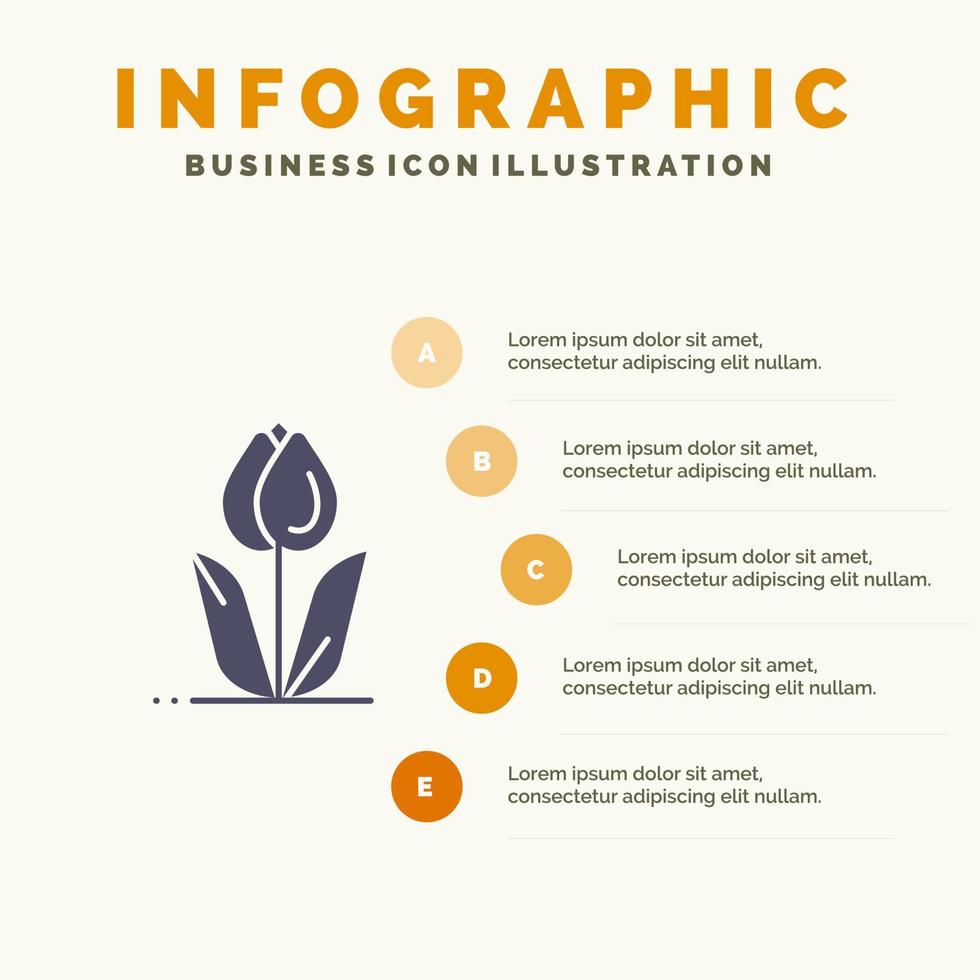 INFOGRAPHIC
BUSINESS ICON ILLUSTRATION

A
Lorem ipsum dolor sit amet, consectetur adipiscing elit nullam.

B
Lorem ipsum dolor sit amet, consectetur adipiscing elit nullam.

C
Lorem ipsum dolor sit amet, consectetur adipiscing elit nullam.

D
Lorem ipsum dolor sit amet, consectetur adipiscing elit nullam.

E
Lorem ipsum dolor sit amet, consectetur adipiscing elit nullam.