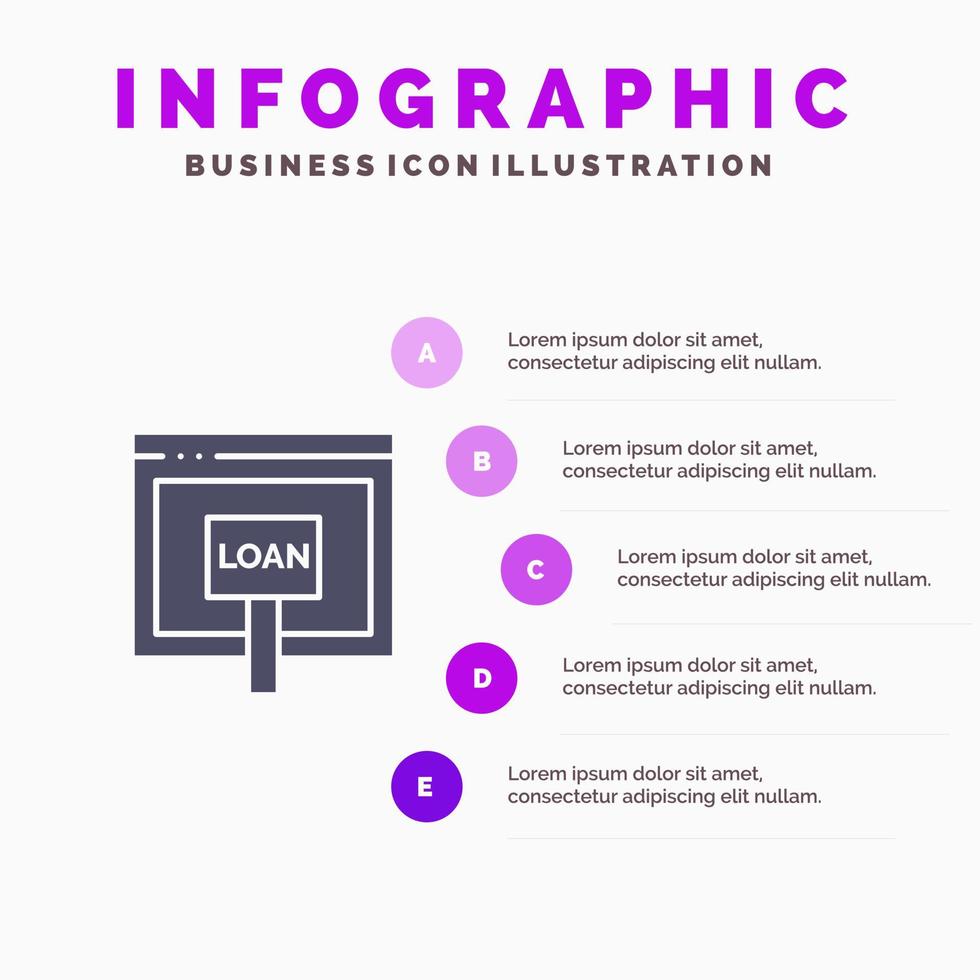 INFOGRAPHIC
BUSINESS ICON ILLUSTRATION

LOAN

A
Lorem ipsum dolor sit amet, consectetur adipiscing elit nullam.

B
Lorem ipsum dolor sit amet, consectetur adipiscing elit nullam.

C
Lorem ipsum dolor sit amet, consectetur adipiscing elit nullam.

D
Lorem ipsum dolor sit amet, consectetur adipiscing elit nullam.

E
Lorem ipsum dolor sit amet, consectetur adipiscing elit nullam.