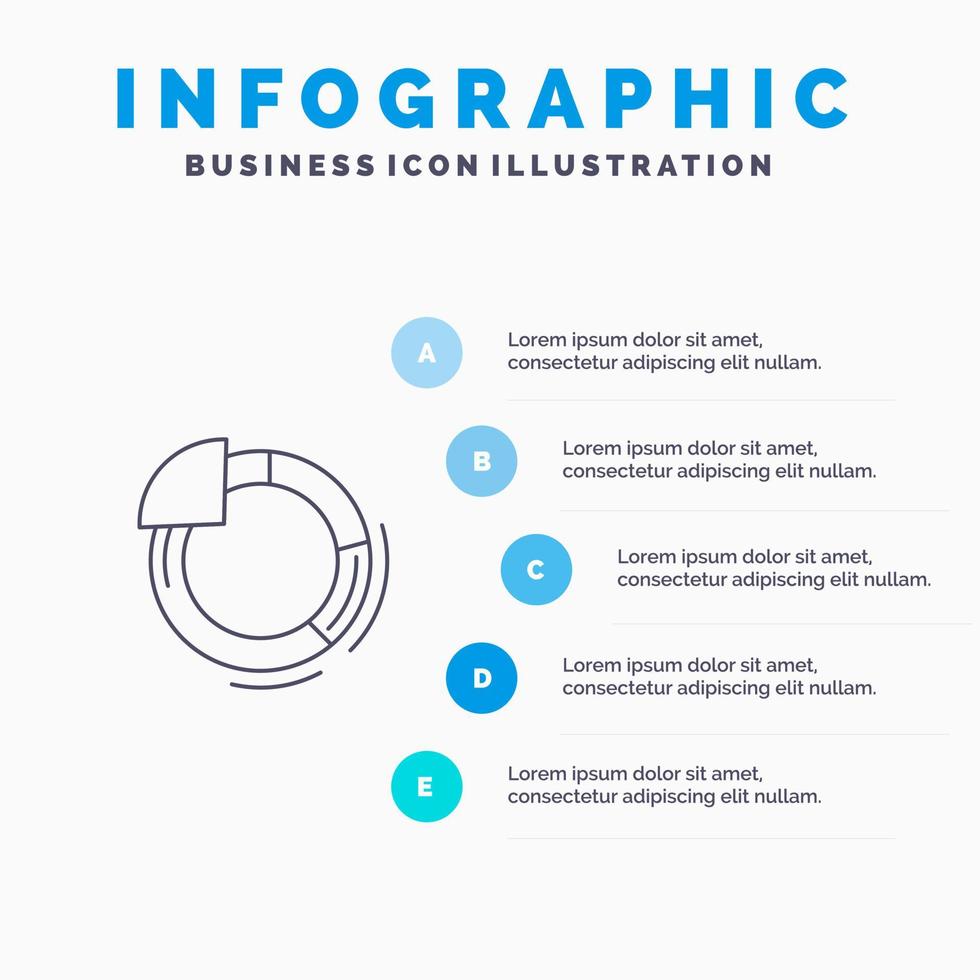 INFOGRAPHIC
BUSINESS ICON ILLUSTRATION

A
Lorem ipsum dolor sit amet, consectetur adipiscing elit nullam.

B
Lorem ipsum dolor sit amet, consectetur adipiscing elit nullam.

C
Lorem ipsum dolor sit amet, consectetur adipiscing elit nullam.

D
Lorem ipsum dolor sit amet, consectetur adipiscing elit nullam.

E
Lorem ipsum dolor sit amet, consectetur adipiscing elit nullam.