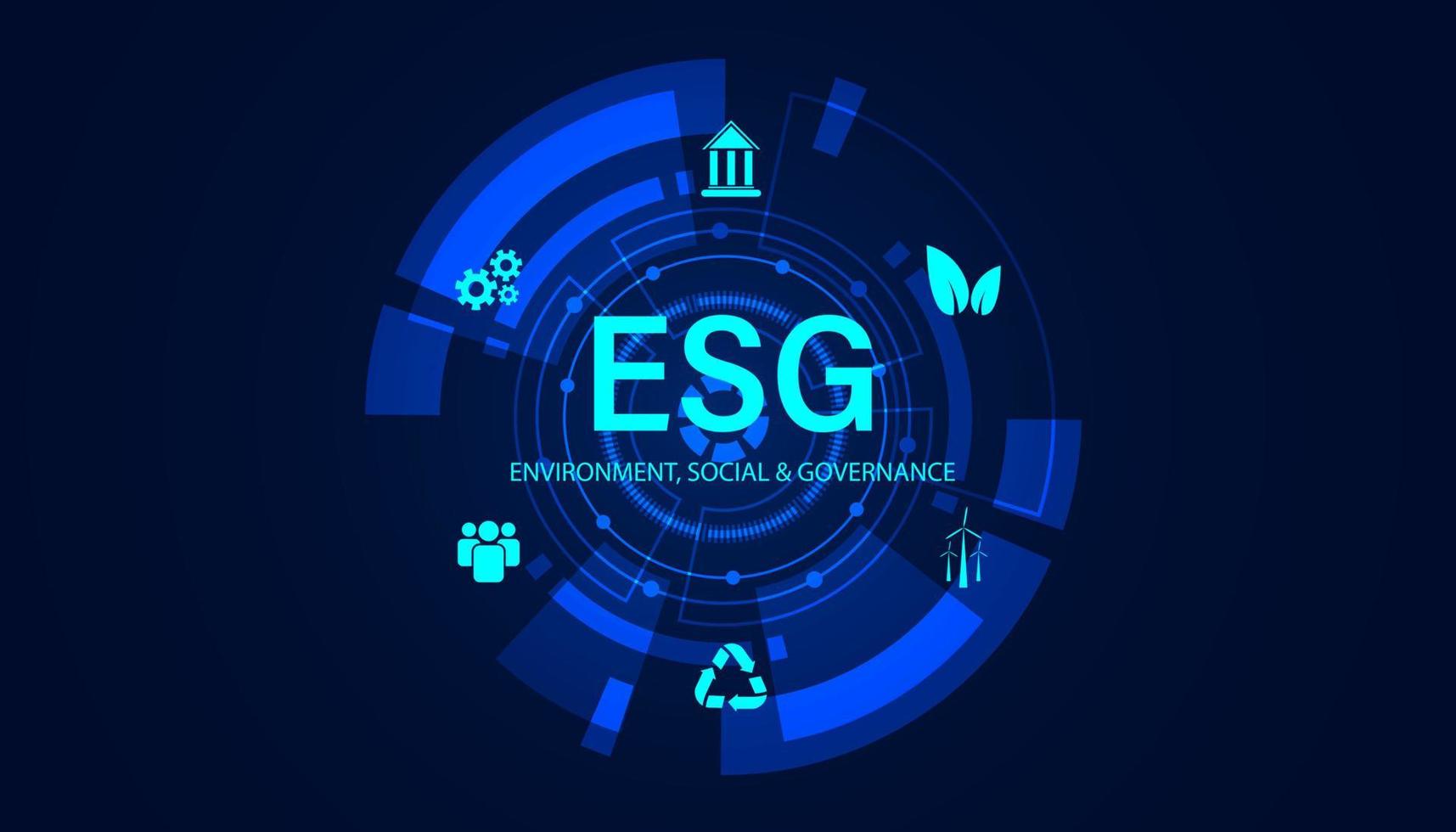 ESG
ENVIRONMENT, SOCIAL & GOVERNANCE