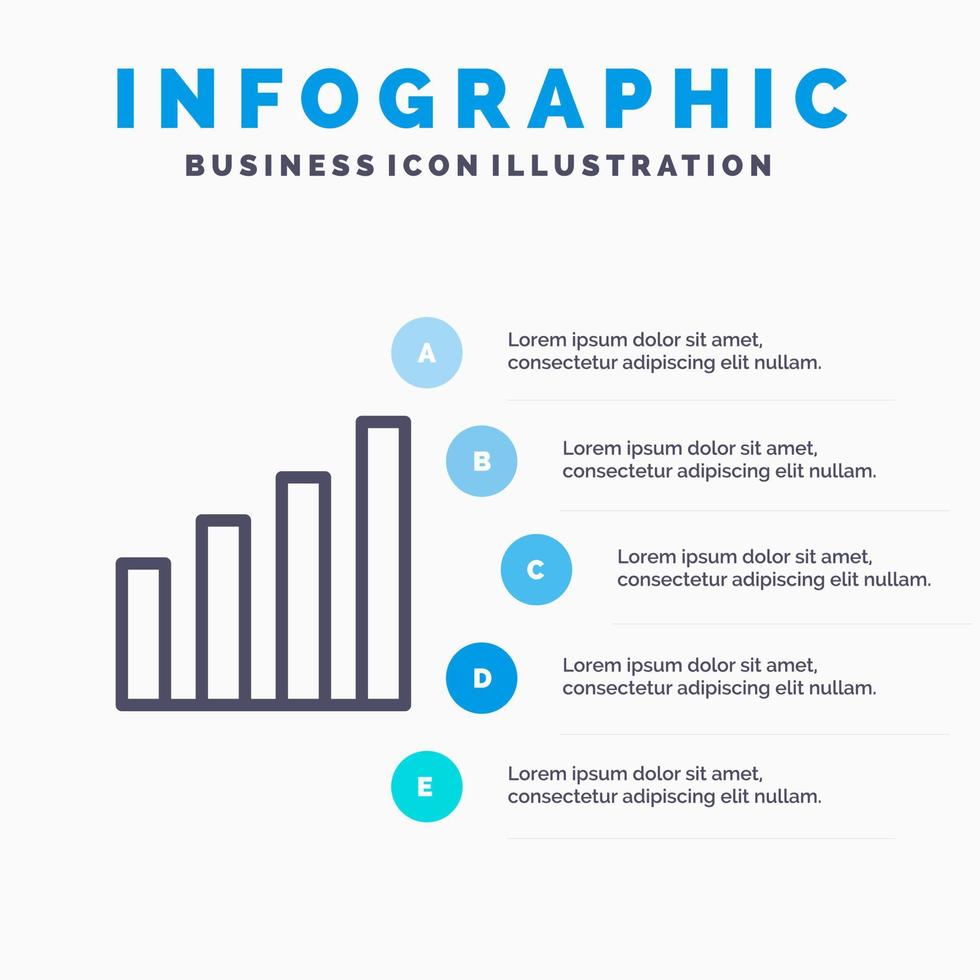 INFOGRAPHIC
BUSINESS ICON ILLUSTRATION

A
Lorem ipsum dolor sit amet, consectetur adipiscing elit nullam.

B
Lorem ipsum dolor sit amet, consectetur adipiscing elit nullam.

C
Lorem ipsum dolor sit amet, consectetur adipiscing elit nullam.

D
Lorem ipsum dolor sit amet, consectetur adipiscing elit nullam.

E
Lorem ipsum dolor sit amet, consectetur adipiscing elit nullam.