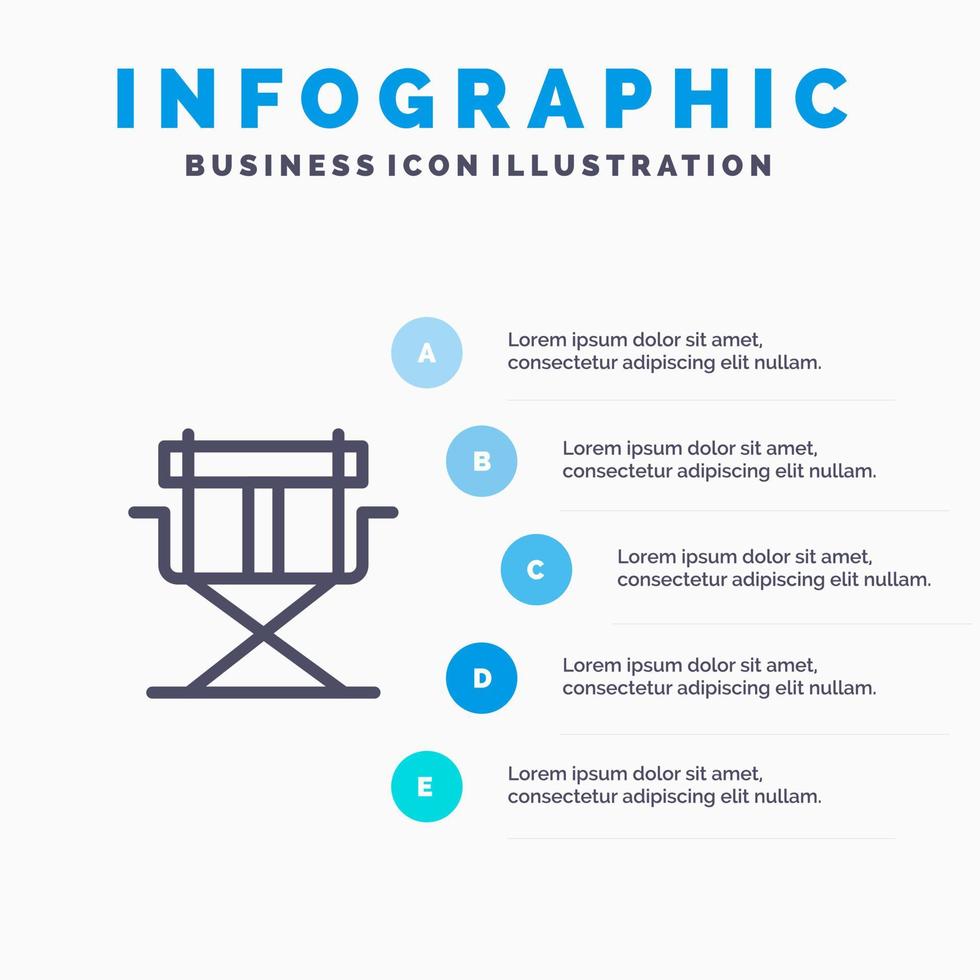 INFOGRAPHIC

BUSINESS ICON ILLUSTRATION

A

Lorem ipsum dolor sit amet, consectetur adipiscing elit nullam.

B

Lorem ipsum dolor sit amet, consectetur adipiscing elit nullam.

C

Lorem ipsum dolor sit amet, consectetur adipiscing elit nullam.

D

Lorem ipsum dolor sit amet, consectetur adipiscing elit nullam.

E

Lorem ipsum dolor sit amet, consectetur adipiscing elit nullam.