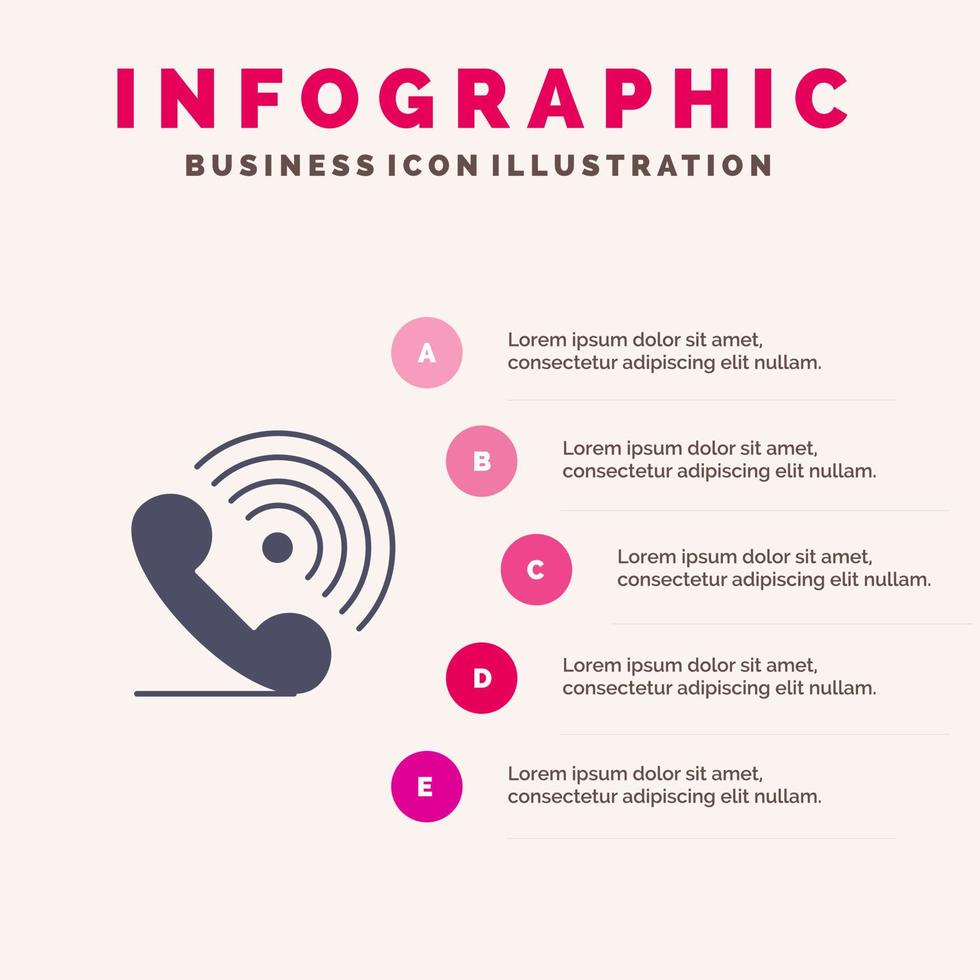 INFOGRAPHIC
BUSINESS ICON ILLUSTRATION

A
Lorem ipsum dolor sit amet, consectetur adipiscing elit nullam.

B
Lorem ipsum dolor sit amet, consectetur adipiscing elit nullam.

C
Lorem ipsum dolor sit amet, consectetur adipiscing elit nullam.

D
Lorem ipsum dolor sit amet, consectetur adipiscing elit nullam.

E
Lorem ipsum dolor sit amet, consectetur adipiscing elit nullam.