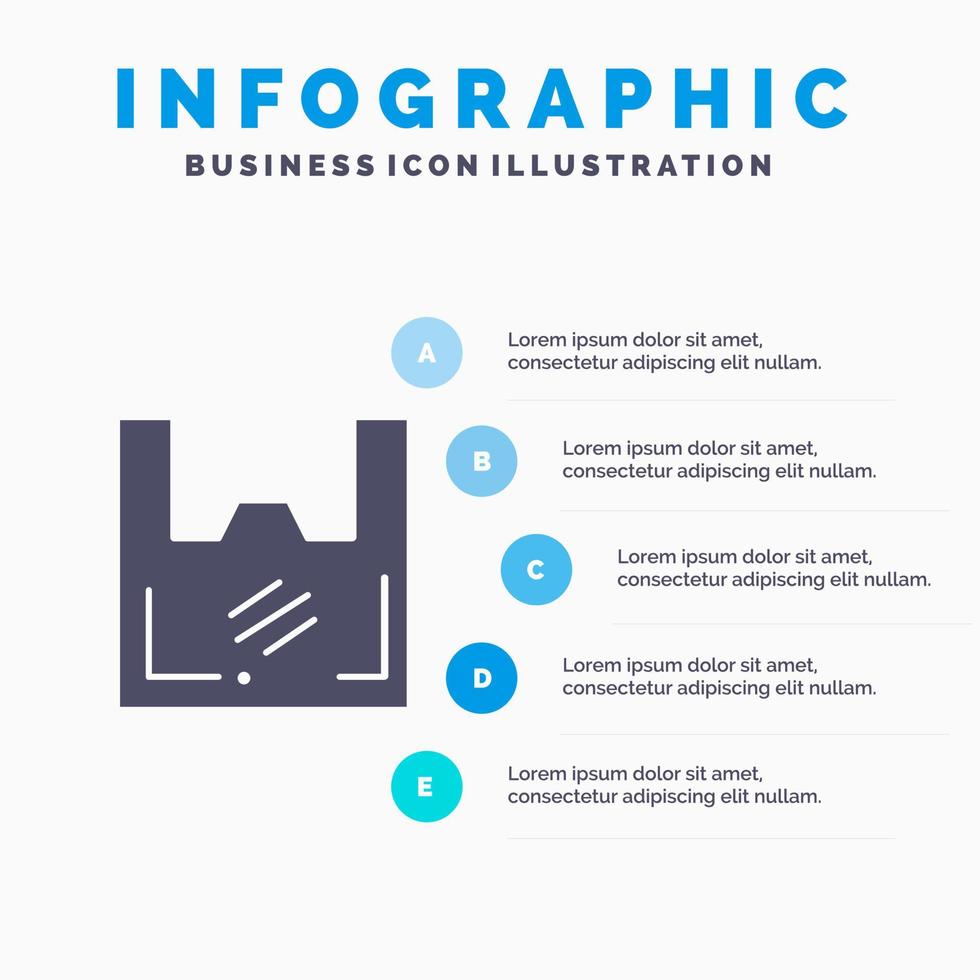 INFOGRAPHIC
BUSINESS ICON ILLUSTRATION

A
Lorem ipsum dolor sit amet, consectetur adipiscing elit nullam.

B
Lorem ipsum dolor sit amet, consectetur adipiscing elit nullam.

C
Lorem ipsum dolor sit amet, consectetur adipiscing elit nullam.

D
Lorem ipsum dolor sit amet, consectetur adipiscing elit nullam.

E
Lorem ipsum dolor sit amet, consectetur adipiscing elit nullam.