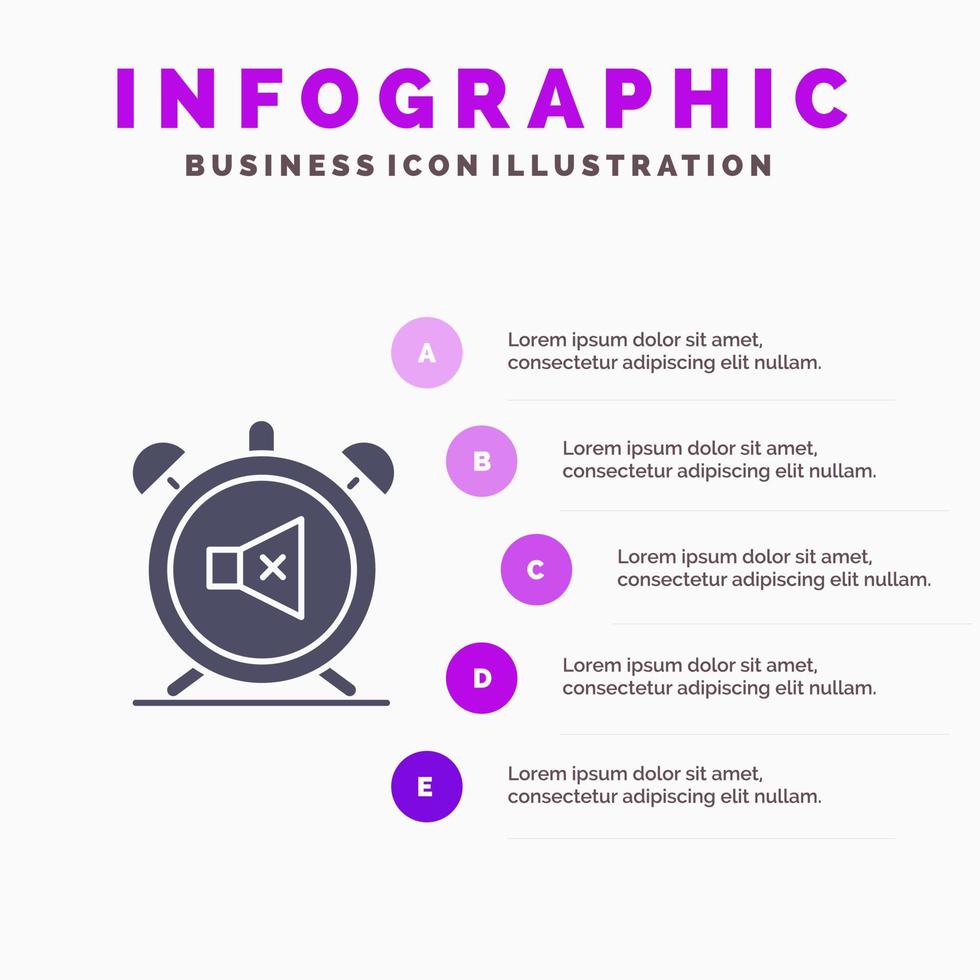 INFOGRAPHIC
BUSINESS ICON ILLUSTRATION

A
Lorem ipsum dolor sit amet, consectetur adipiscing elit nullam.

B
Lorem ipsum dolor sit amet, consectetur adipiscing elit nullam.

C
Lorem ipsum dolor sit amet, consectetur adipiscing elit nullam.

D
Lorem ipsum dolor sit amet, consectetur adipiscing elit nullam.

E
Lorem ipsum dolor sit amet, consectetur adipiscing elit nullam.