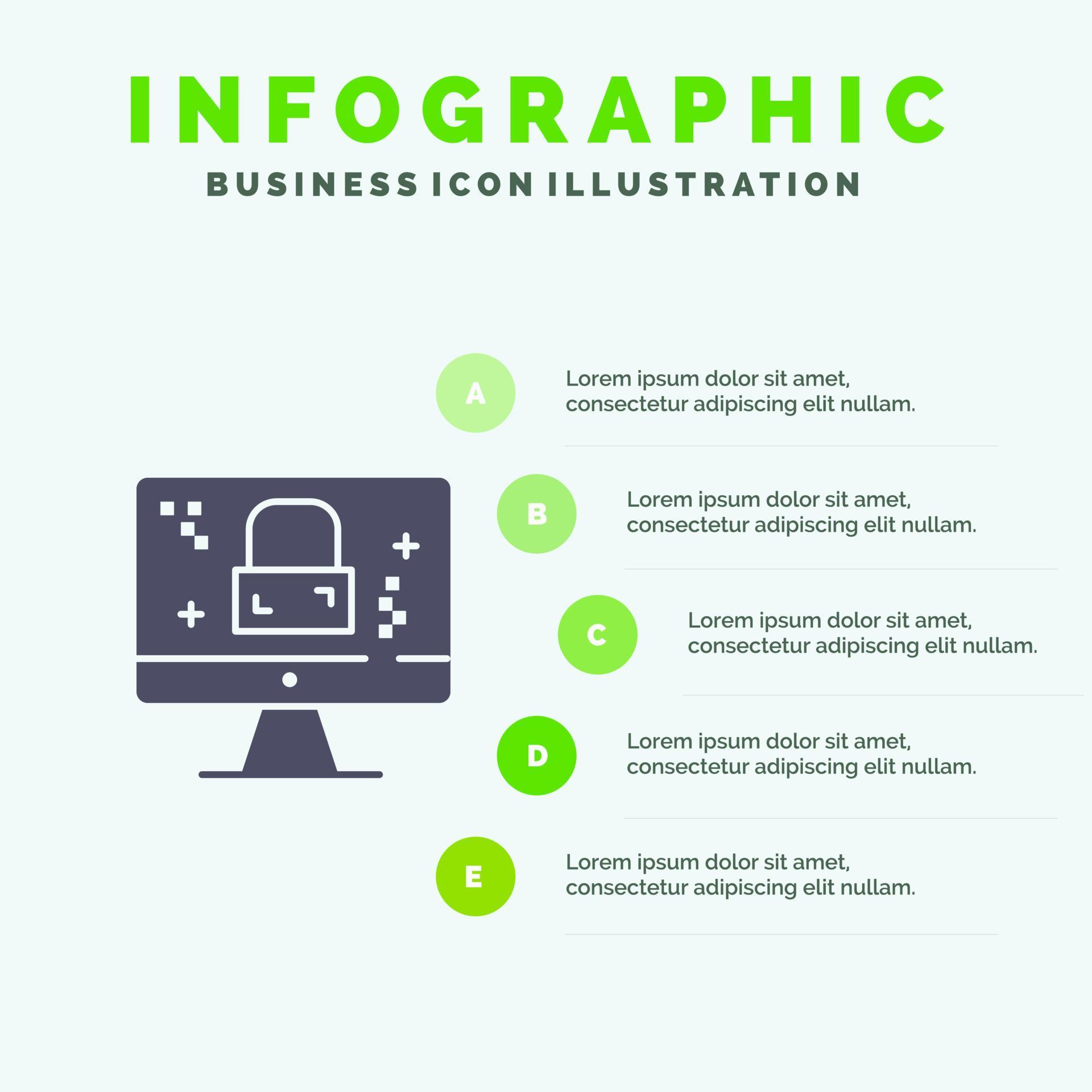 INFOGRAPHIC
BUSINESS ICON ILLUSTRATION

A
Lorem ipsum dolor sit amet, consectetur adipiscing elit nullam.

B
Lorem ipsum dolor sit amet, consectetur adipiscing elit nullam.

C
Lorem ipsum dolor sit amet, consectetur adipiscing elit nullam.

D
Lorem ipsum dolor sit amet, consectetur adipiscing elit nullam.

E
Lorem ipsum dolor sit amet, consectetur adipiscing elit nullam.