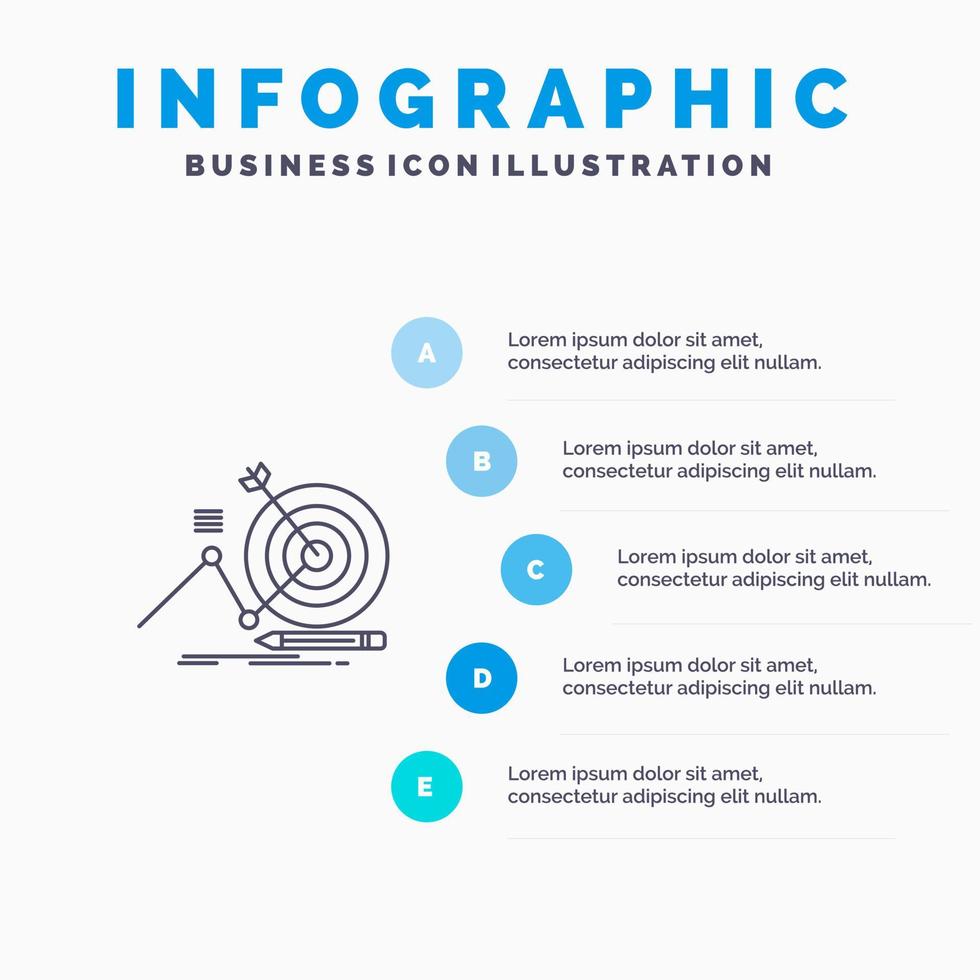 INFOGRAPHIC
BUSINESS ICON ILLUSTRATION

A
Lorem ipsum dolor sit amet, consectetur adipiscing elit nullam.

B
Lorem ipsum dolor sit amet, consectetur adipiscing elit nullam.

C
Lorem ipsum dolor sit amet, consectetur adipiscing elit nullam.

D
Lorem ipsum dolor sit amet, consectetur adipiscing elit nullam.

E
Lorem ipsum dolor sit amet, consectetur adipiscing elit nullam.