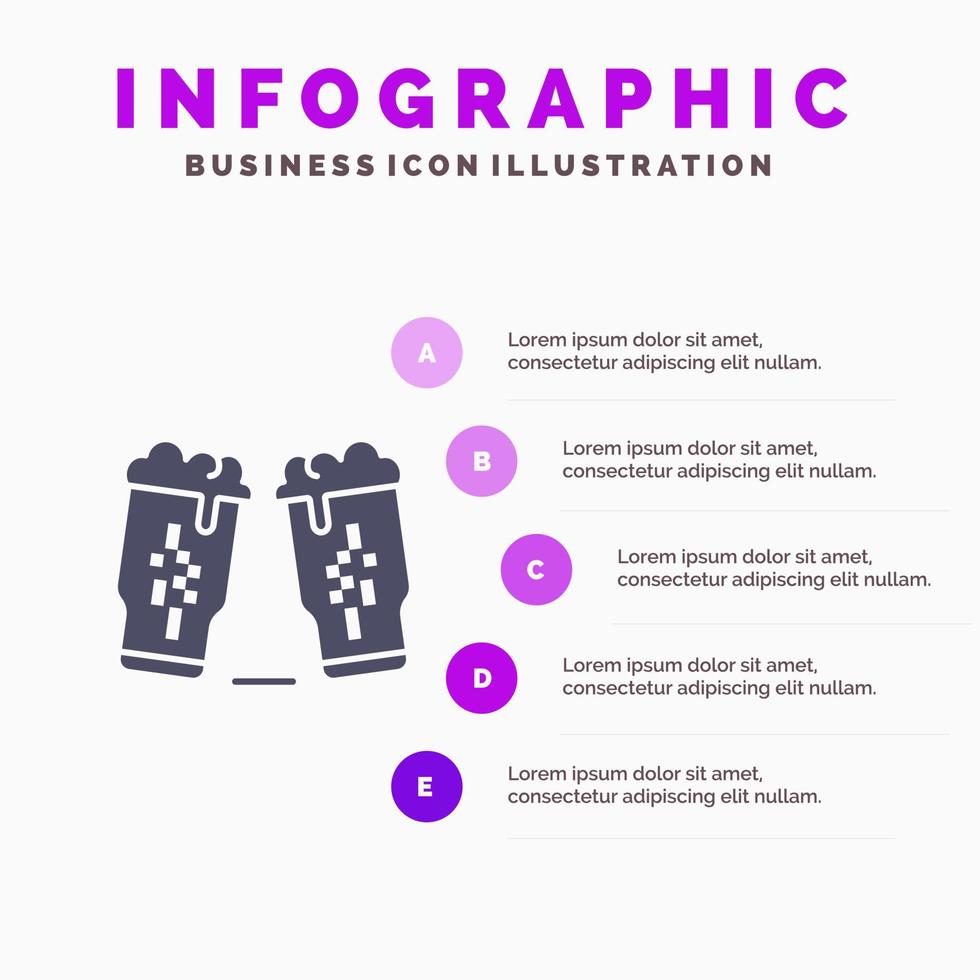 INFOGRAPHIC
BUSINESS ICON ILLUSTRATION

A
Lorem ipsum dolor sit amet, consectetur adipiscing elit nullam.

B
Lorem ipsum dolor sit amet, consectetur adipiscing elit nullam.

C
Lorem ipsum dolor sit amet, consectetur adipiscing elit nullam.

D
Lorem ipsum dolor sit amet, consectetur adipiscing elit nullam.

E
Lorem ipsum dolor sit amet, consectetur adipiscing elit nullam.