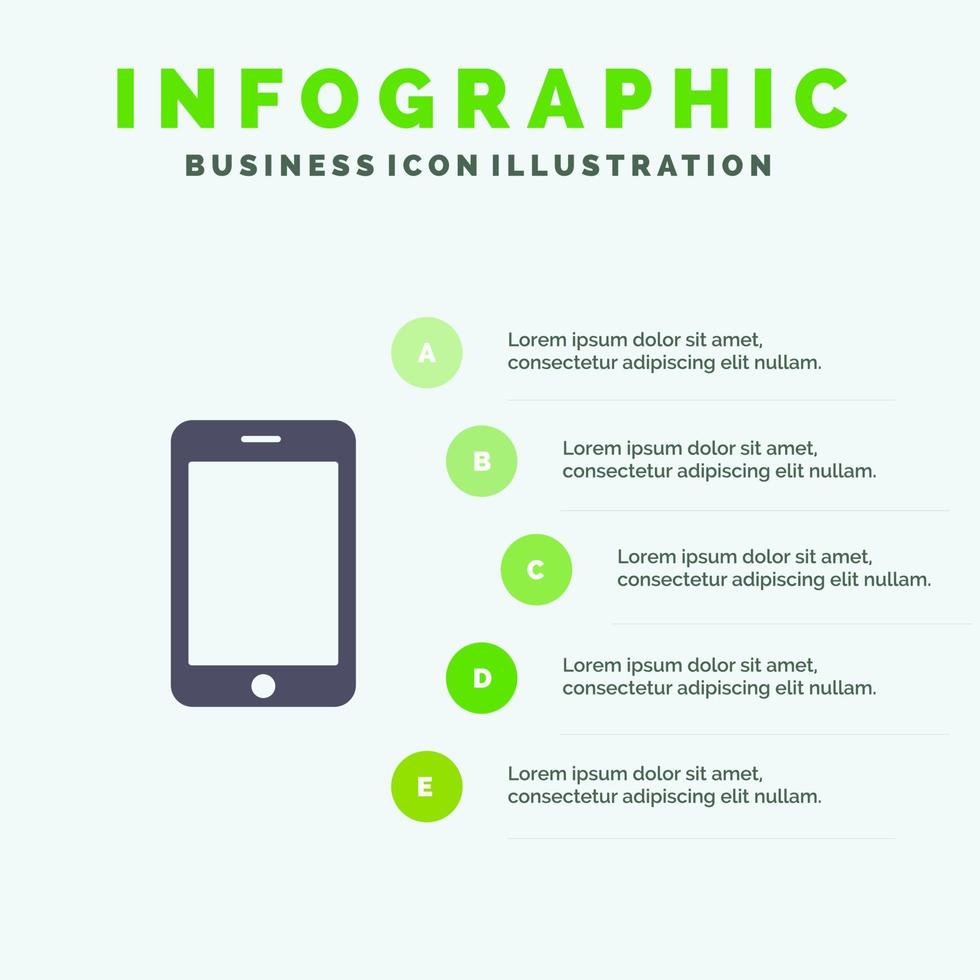 INFOGRAPHIC
BUSINESS ICON ILLUSTRATION

A
Lorem ipsum dolor sit amet, consectetur adipiscing elit nullam.

B
Lorem ipsum dolor sit amet, consectetur adipiscing elit nullam.

C
Lorem ipsum dolor sit amet, consectetur adipiscing elit nullam.

D
Lorem ipsum dolor sit amet, consectetur adipiscing elit nullam.

E
Lorem ipsum dolor sit amet, consectetur adipiscing elit nullam.