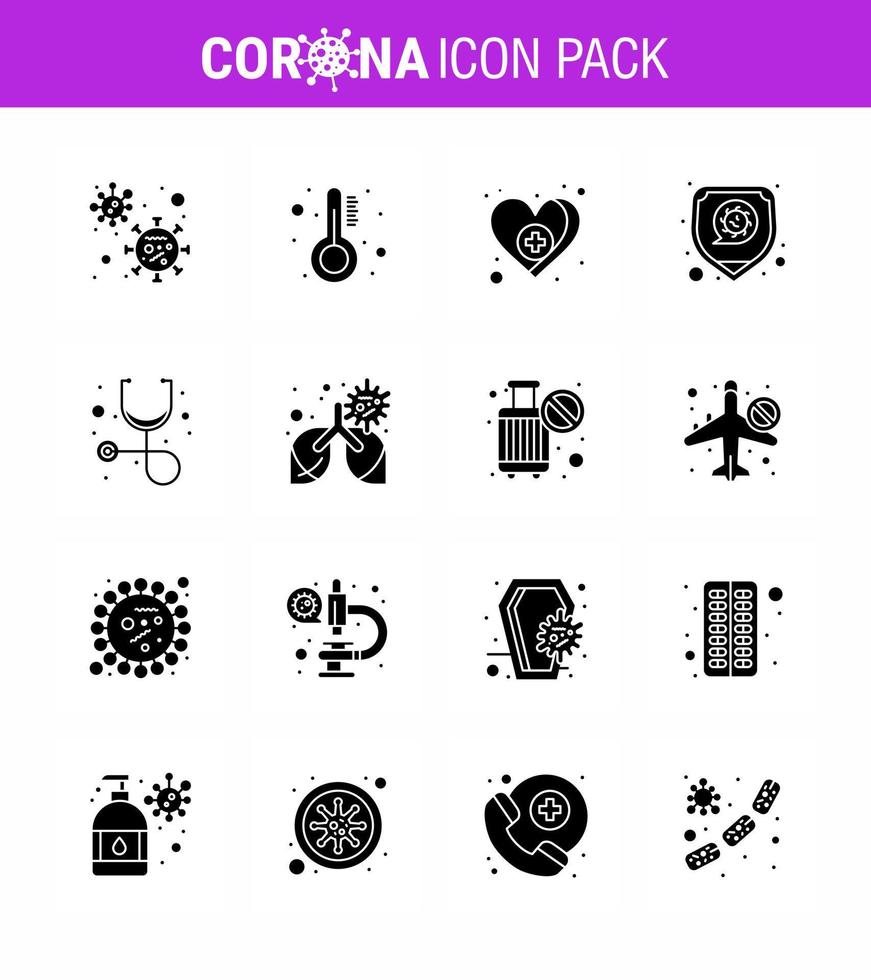 CORONA ICON PACK