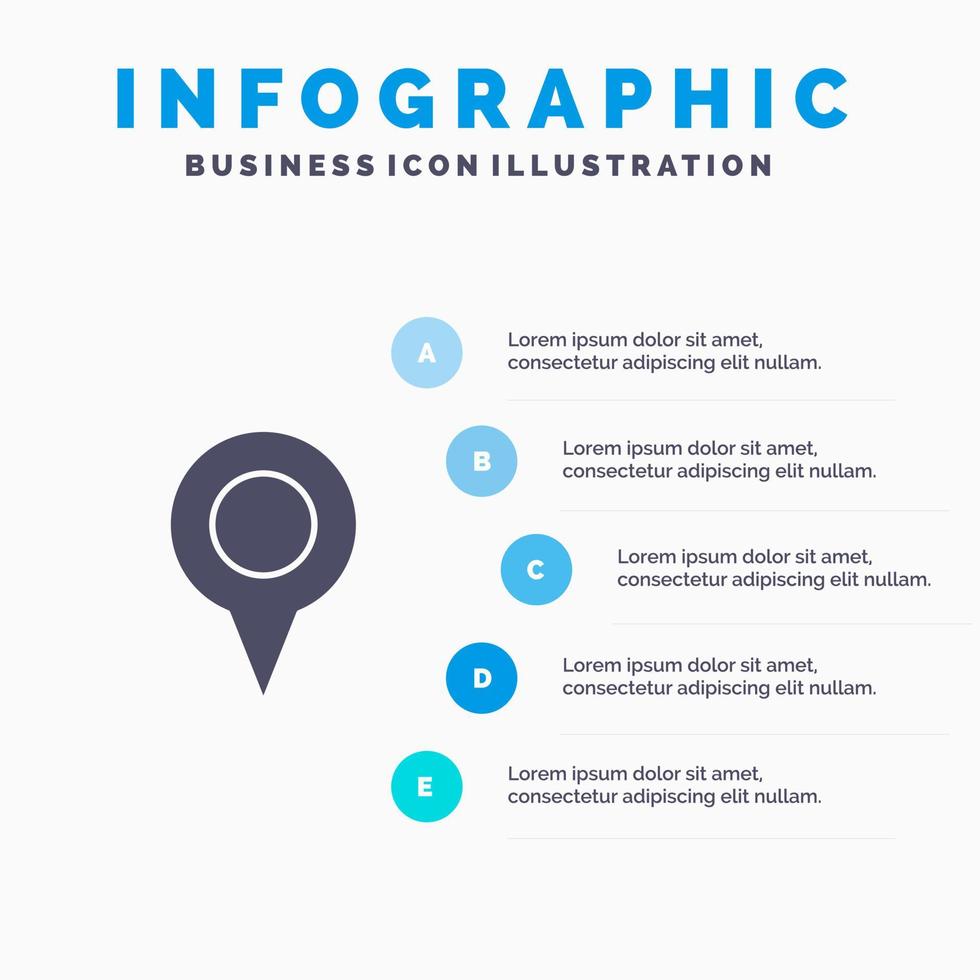 INFOGRAPHIC
BUSINESS ICON ILLUSTRATION

A
Lorem ipsum dolor sit amet, consectetur adipiscing elit nullam.

B
Lorem ipsum dolor sit amet, consectetur adipiscing elit nullam.

C
Lorem ipsum dolor sit amet, consectetur adipiscing elit nullam.

D
Lorem ipsum dolor sit amet, consectetur adipiscing elit nullam.

E
Lorem ipsum dolor sit amet, consectetur adipiscing elit nullam.