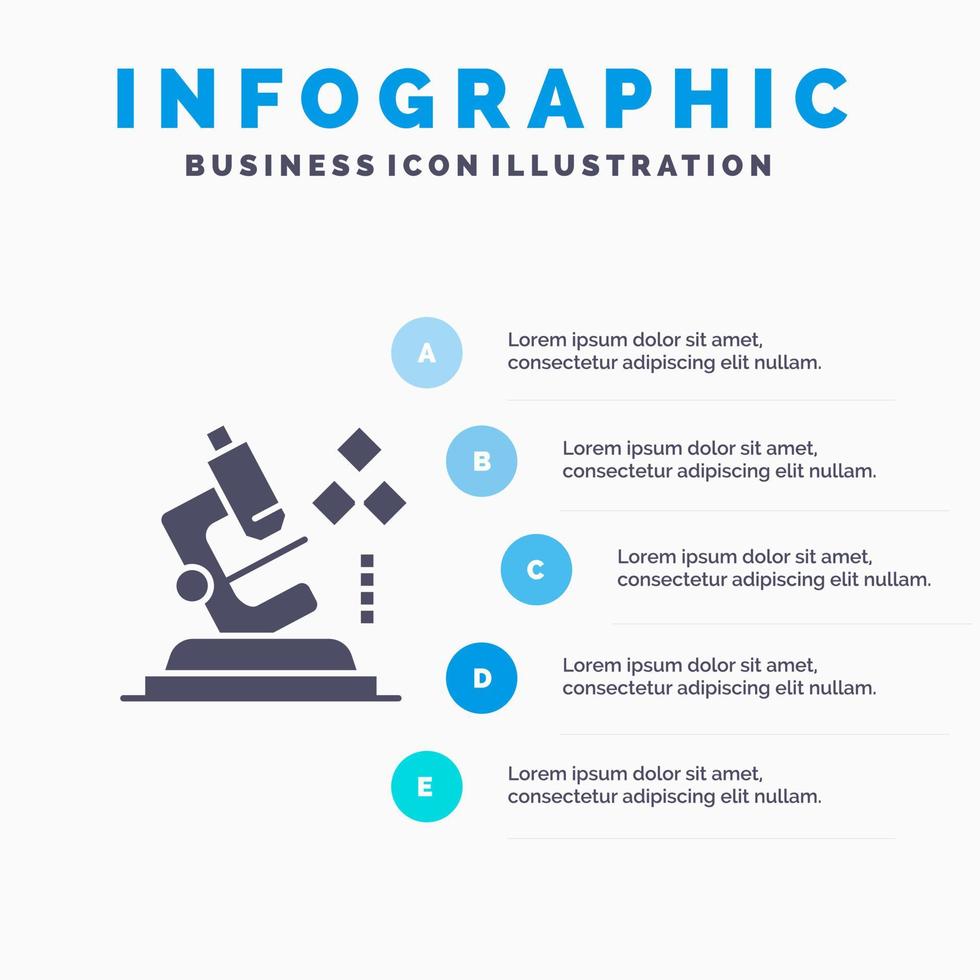 INFOGRAPHIC
BUSINESS ICON ILLUSTRATION

A
Lorem ipsum dolor sit amet, consectetur adipiscing elit nullam.

B
Lorem ipsum dolor sit amet, consectetur adipiscing elit nullam.

C
Lorem ipsum dolor sit amet, consectetur adipiscing elit nullam.

D
Lorem ipsum dolor sit amet, consectetur adipiscing elit nullam.

E
Lorem ipsum dolor sit amet, consectetur adipiscing elit nullam.