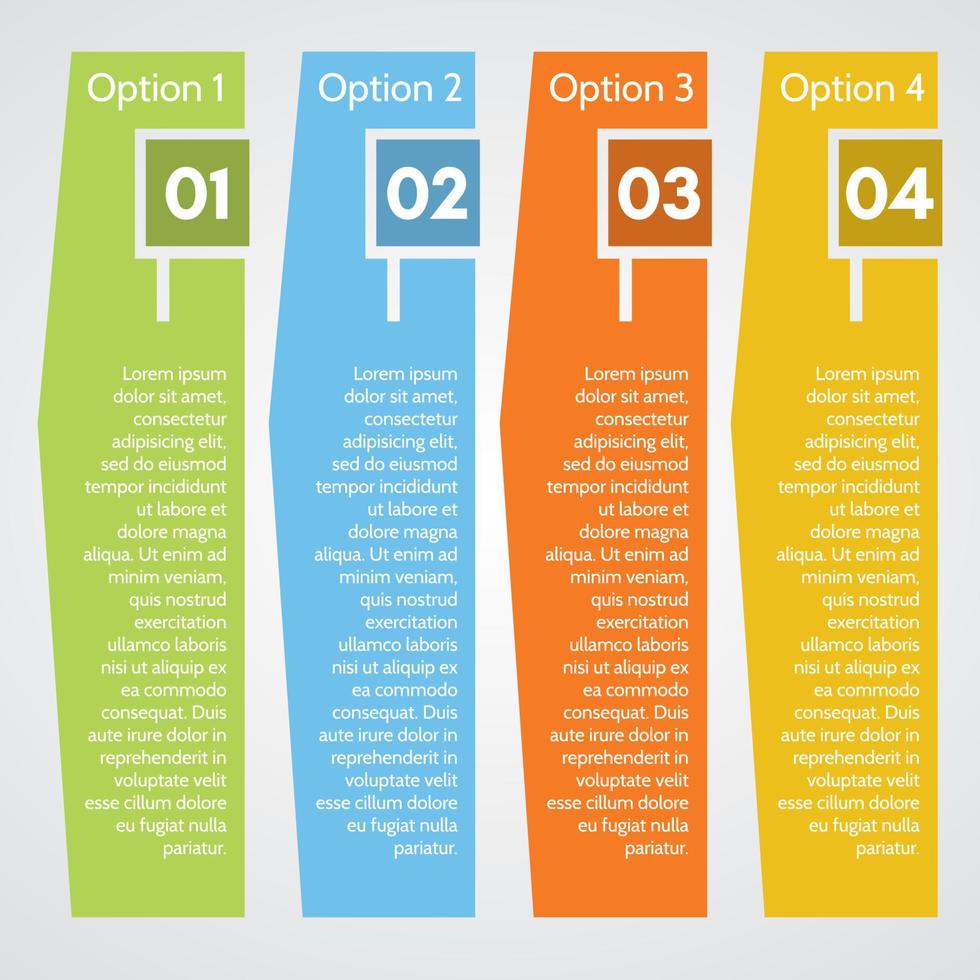 Option 1

01

Lorem ipsum dolor sit amet, consectetur adipisicing elit, sed do eiusmod tempor incididunt ut labore et dolore magna aliqua. Ut enim ad minim veniam, quis nostrud exercitation ullamco laboris nisi ut aliquip ex ea commodo consequat. Duis aute irure dolor in reprehenderit in voluptate velit esse cillum dolore eu fugiat nulla pariatur.

Option 2

02

Lorem ipsum dolor sit amet, consectetur adipisicing elit, sed do eiusmod tempor incididunt ut labore et dolore magna aliqua. Ut enim ad minim veniam, quis nostrud exercitation ullamco laboris nisi ut aliquip ex ea commodo consequat. Duis aute irure dolor in reprehenderit in voluptate velit esse cillum dolore eu fugiat nulla pariatur.

Option 3

03

Lorem ipsum dolor sit amet, consectetur adipisicing elit, sed do eiusmod tempor incididunt ut labore et dolore magna aliqua. Ut enim ad minim veniam, quis nostrud exercitation ullamco laboris nisi ut aliquip ex ea commodo consequat. Duis aute irure dolor in reprehenderit in voluptate velit esse cillum dolore eu fugiat nulla pariatur.

Option 4

04

Lorem ipsum dolor sit amet, consectetur adipisicing elit, sed do eiusmod tempor incididunt ut labore et dolore magna aliqua. Ut enim ad minim veniam, quis nostrud exercitation ullamco laboris nisi ut aliquip ex ea commodo consequat. Duis aute irure dolor in reprehenderit in voluptate velit esse cillum dolore eu fugiat nulla pariatur.