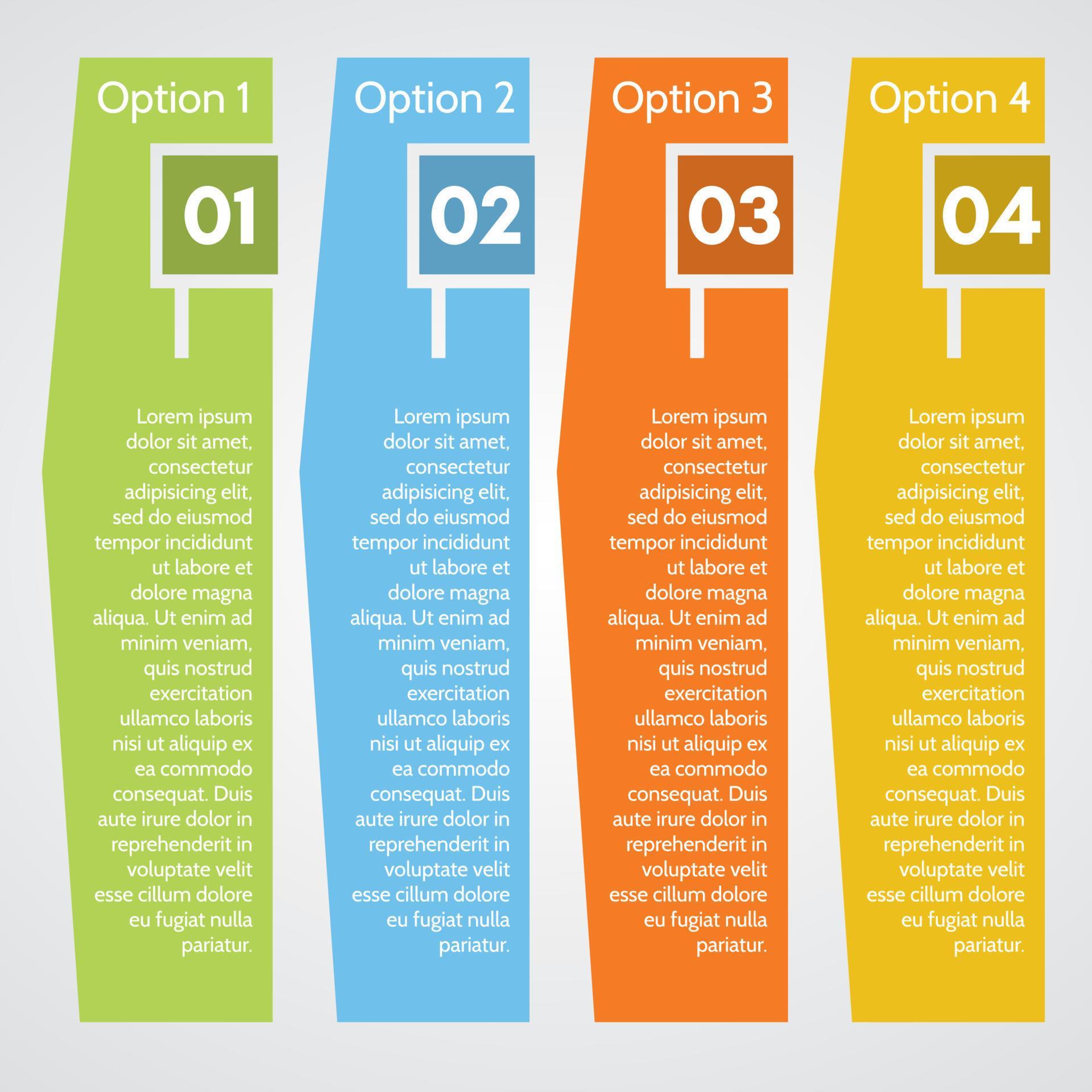 Option 1

01

Lorem ipsum dolor sit amet, consectetur adipisicing elit, sed do eiusmod tempor incididunt ut labore et dolore magna aliqua. Ut enim ad minim veniam, quis nostrud exercitation ullamco laboris nisi ut aliquip ex ea commodo consequat. Duis aute irure dolor in reprehenderit in voluptate velit esse cillum dolore eu fugiat nulla pariatur.

Option 2

02

Lorem ipsum dolor sit amet, consectetur adipisicing elit, sed do eiusmod tempor incididunt ut labore et dolore magna aliqua. Ut enim ad minim veniam, quis nostrud exercitation ullamco laboris nisi ut aliquip ex ea commodo consequat. Duis aute irure dolor in reprehenderit in voluptate velit esse cillum dolore eu fugiat nulla pariatur.

Option 3

03

Lorem ipsum dolor sit amet, consectetur adipisicing elit, sed do eiusmod tempor incididunt ut labore et dolore magna aliqua. Ut enim ad minim veniam, quis nostrud exercitation ullamco laboris nisi ut aliquip ex ea commodo consequat. Duis aute irure dolor in reprehenderit in voluptate velit esse cillum dolore eu fugiat nulla pariatur.

Option 4

04

Lorem ipsum dolor sit amet, consectetur adipisicing elit, sed do eiusmod tempor incididunt ut labore et dolore magna aliqua. Ut enim ad minim veniam, quis nostrud exercitation ullamco laboris nisi ut aliquip ex ea commodo consequat. Duis aute irure dolor in reprehenderit in voluptate velit esse cillum dolore eu fugiat nulla pariatur.