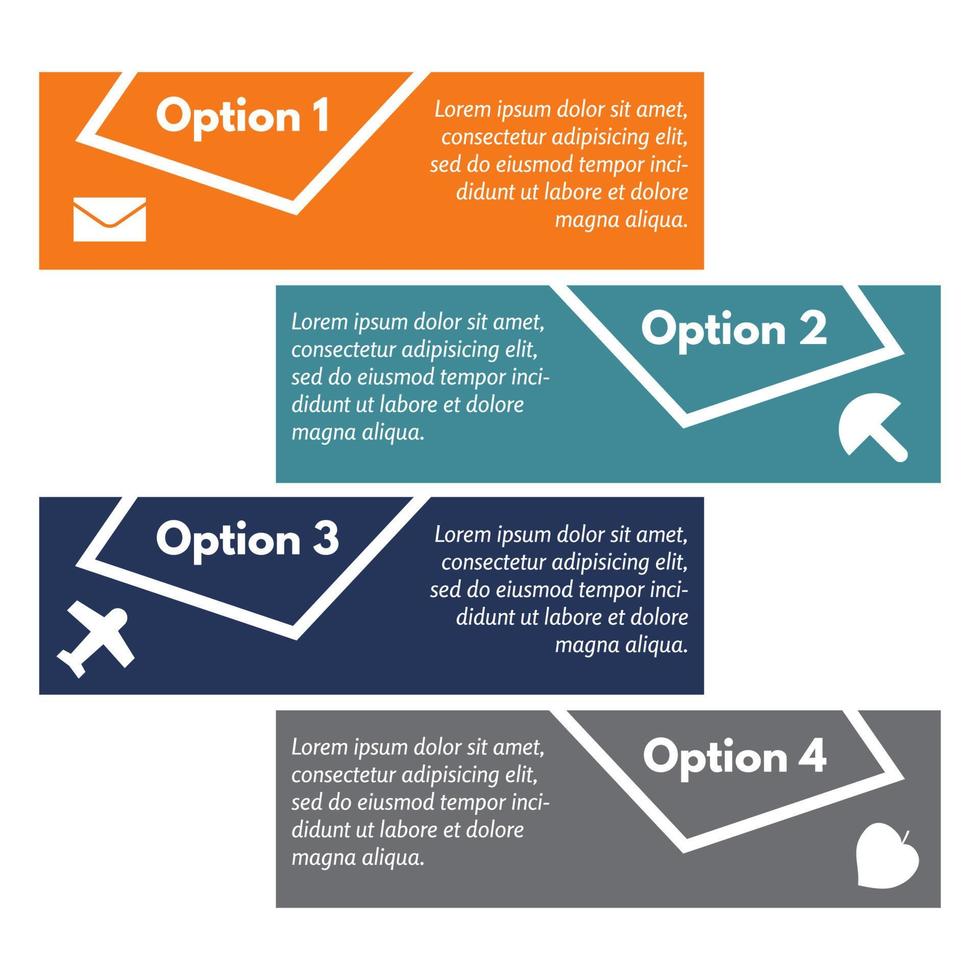 Option 1

Lorem ipsum dolor sit amet, consectetur adipisicing elit, sed do eiusmod tempor incididunt ut labore et dolore magna aliqua.

Lorem ipsum dolor sit amet, consectetur adipisicing elit, sed do eiusmod tempor incididunt ut labore et dolore magna aliqua.

Option 2

Option 3

Lorem ipsum dolor sit amet, consectetur adipisicing elit, sed do eiusmod tempor incididunt ut labore et dolore magna aliqua.

Lorem ipsum dolor sit amet, consectetur adipisicing elit, sed do eiusmod tempor incididunt ut labore et dolore magna aliqua.

Option 4