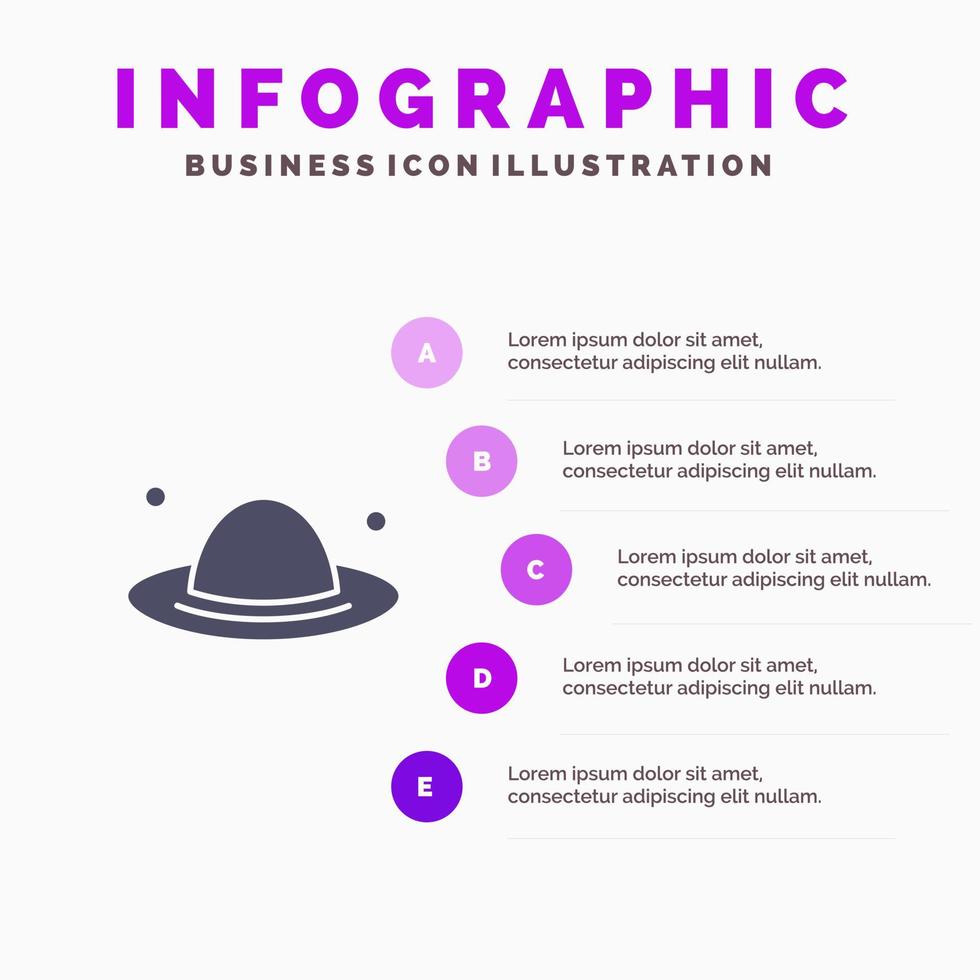 INFOGRAPHIC
BUSINESS ICON ILLUSTRATION

A
Lorem ipsum dolor sit amet, consectetur adipiscing elit nullam.

B
Lorem ipsum dolor sit amet, consectetur adipiscing elit nullam.

C
Lorem ipsum dolor sit amet, consectetur adipiscing elit nullam.

D
Lorem ipsum dolor sit amet, consectetur adipiscing elit nullam.

E
Lorem ipsum dolor sit amet, consectetur adipiscing elit nullam.