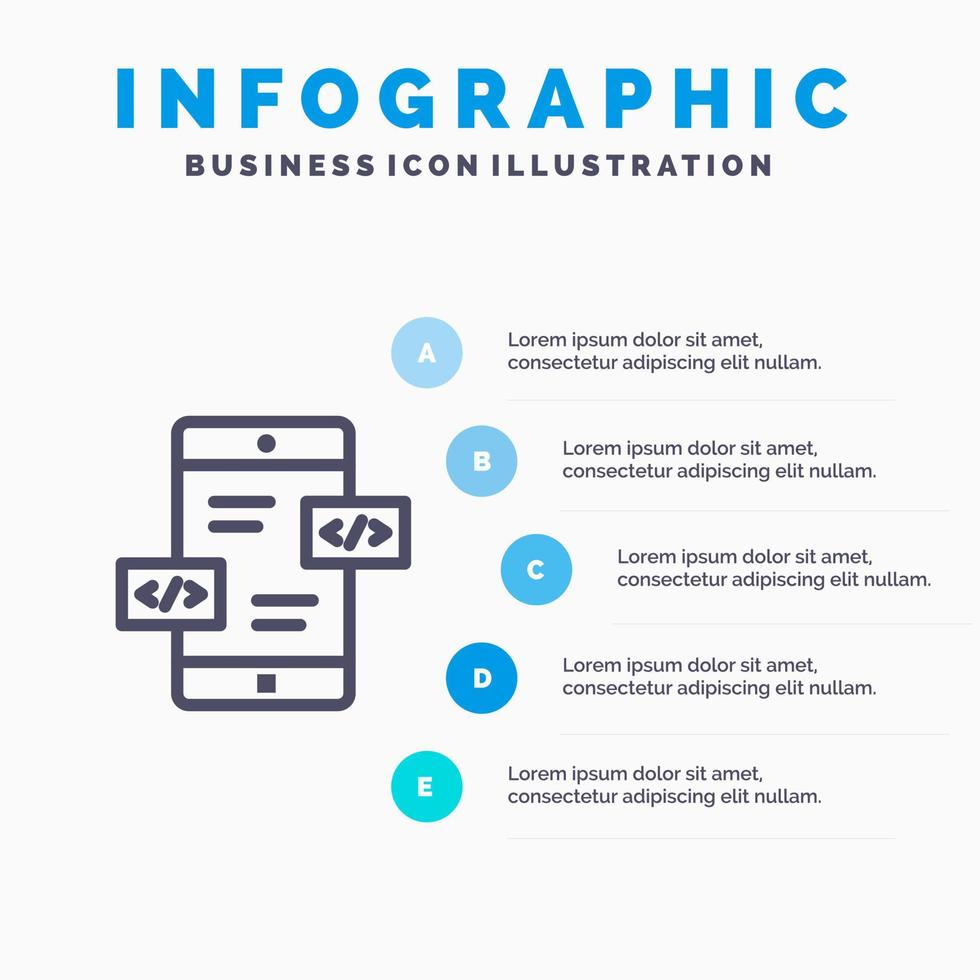 INFOGRAPHIC

BUSINESS ICON ILLUSTRATION

</>

</>

A
Lorem ipsum dolor sit amet, consectetur adipiscing elit nullam.

B
Lorem ipsum dolor sit amet, consectetur adipiscing elit nullam.

C
Lorem ipsum dolor sit amet, consectetur adipiscing elit nullam.

D
Lorem ipsum dolor sit amet, consectetur adipiscing elit nullam.

E
Lorem ipsum dolor sit amet, consectetur adipiscing elit nullam.