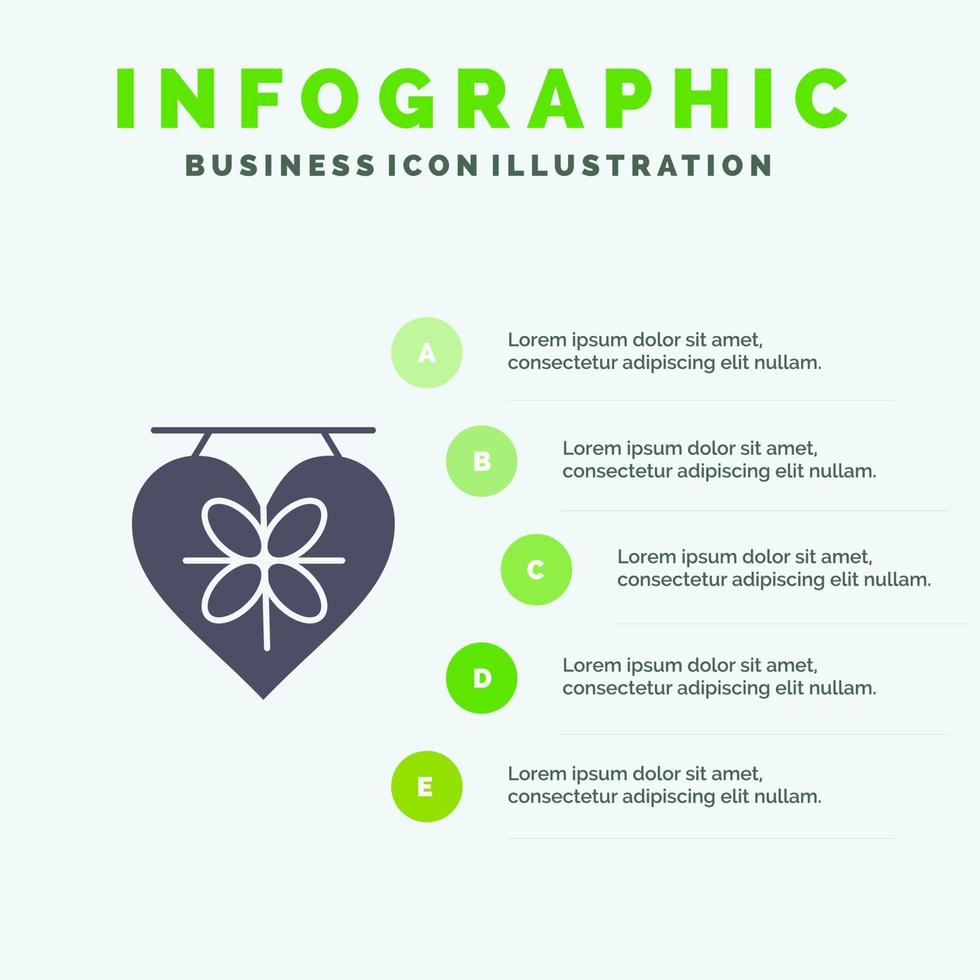 INFOGRAPHIC
BUSINESS ICON ILLUSTRATION

A
Lorem ipsum dolor sit amet, consectetur adipiscing elit nullam.

B
Lorem ipsum dolor sit amet, consectetur adipiscing elit nullam.

C
Lorem ipsum dolor sit amet, consectetur adipiscing elit nullam.

D
Lorem ipsum dolor sit amet, consectetur adipiscing elit nullam.

E
Lorem ipsum dolor sit amet, consectetur adipiscing elit nullam.