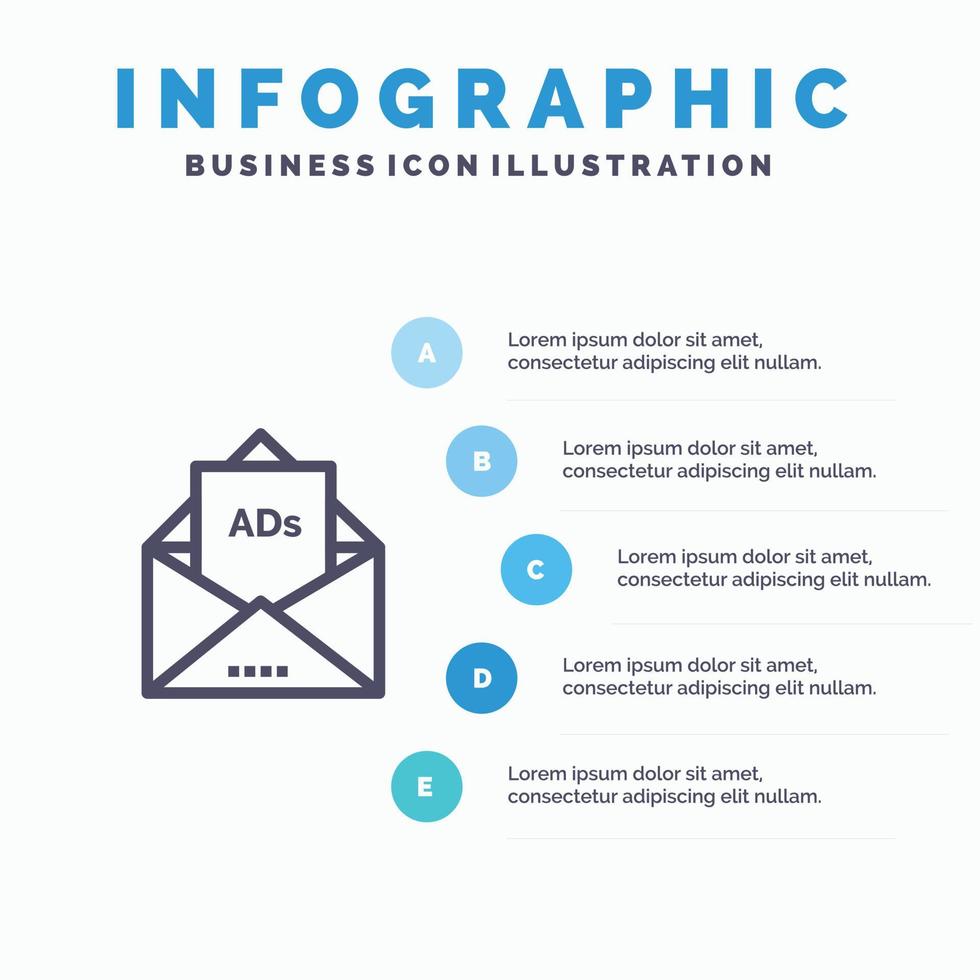 INFOGRAPHIC
BUSINESS ICON ILLUSTRATION

ADs

A
Lorem ipsum dolor sit amet, consectetur adipiscing elit nullam.

B
Lorem ipsum dolor sit amet, consectetur adipiscing elit nullam.

C
Lorem ipsum dolor sit amet, consectetur adipiscing elit nullam.

D
Lorem ipsum dolor sit amet, consectetur adipiscing elit nullam.

E
Lorem ipsum dolor sit amet, consectetur adipiscing elit nullam.