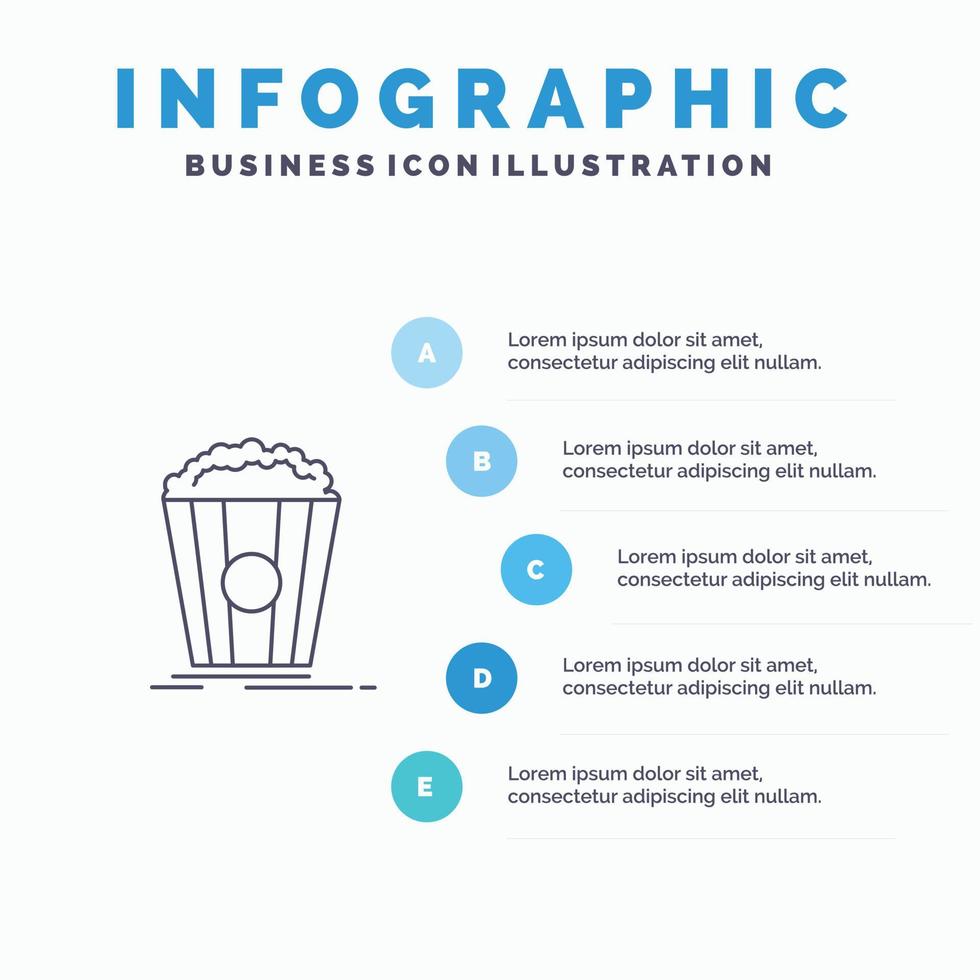 INFOGRAPHIC
BUSINESS ICON ILLUSTRATION

A
Lorem ipsum dolor sit amet, consectetur adipiscing elit nullam.

B
Lorem ipsum dolor sit amet, consectetur adipiscing elit nullam.

C
Lorem ipsum dolor sit amet, consectetur adipiscing elit nullam.

D
Lorem ipsum dolor sit amet, consectetur adipiscing elit nullam.

E
Lorem ipsum dolor sit amet, consectetur adipiscing elit nullam.