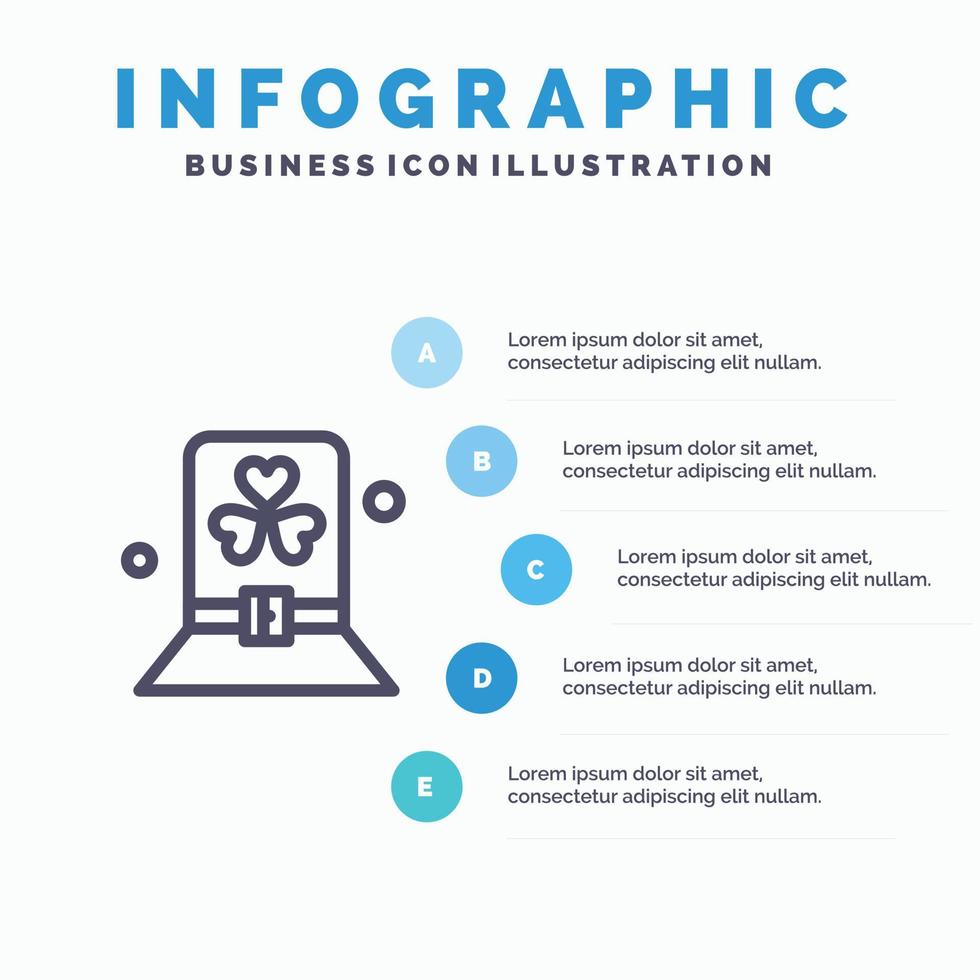 INFOGRAPHIC
BUSINESS ICON ILLUSTRATION

A
Lorem ipsum dolor sit amet, consectetur adipiscing elit nullam.

B
Lorem ipsum dolor sit amet, consectetur adipiscing elit nullam.

C
Lorem ipsum dolor sit amet, consectetur adipiscing elit nullam.

D
Lorem ipsum dolor sit amet, consectetur adipiscing elit nullam.

E
Lorem ipsum dolor sit amet, consectetur adipiscing elit nullam.