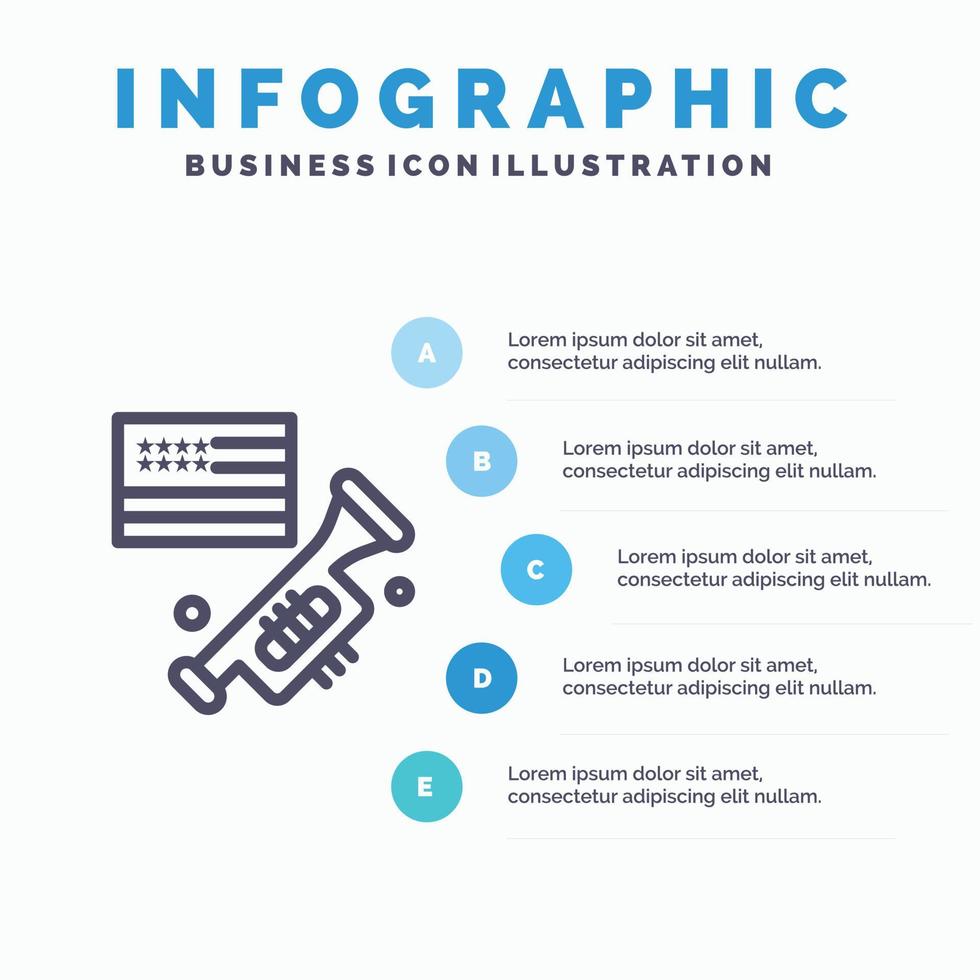 INFOGRAPHIC
BUSINESS ICON ILLUSTRATION

A
Lorem ipsum dolor sit amet, consectetur adipiscing elit nullam.

B
Lorem ipsum dolor sit amet, consectetur adipiscing elit nullam.

C
Lorem ipsum dolor sit amet, consectetur adipiscing elit nullam.

D
Lorem ipsum dolor sit amet, consectetur adipiscing elit nullam.

E
Lorem ipsum dolor sit amet, consectetur adipiscing elit nullam.