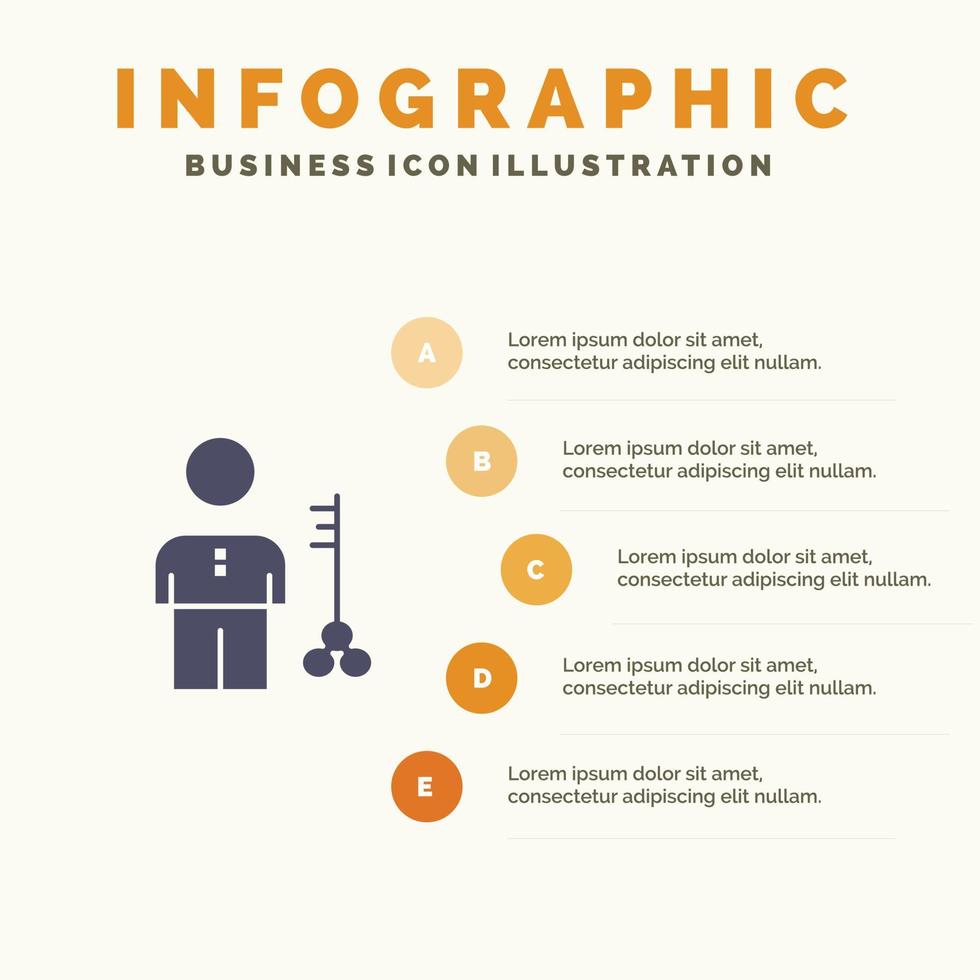 INFOGRAPHIC
BUSINESS ICON ILLUSTRATION

A
Lorem ipsum dolor sit amet, consectetur adipiscing elit nullam.

B
Lorem ipsum dolor sit amet, consectetur adipiscing elit nullam.

C
Lorem ipsum dolor sit amet, consectetur adipiscing elit nullam.

D
Lorem ipsum dolor sit amet, consectetur adipiscing elit nullam.

E
Lorem ipsum dolor sit amet, consectetur adipiscing elit nullam.