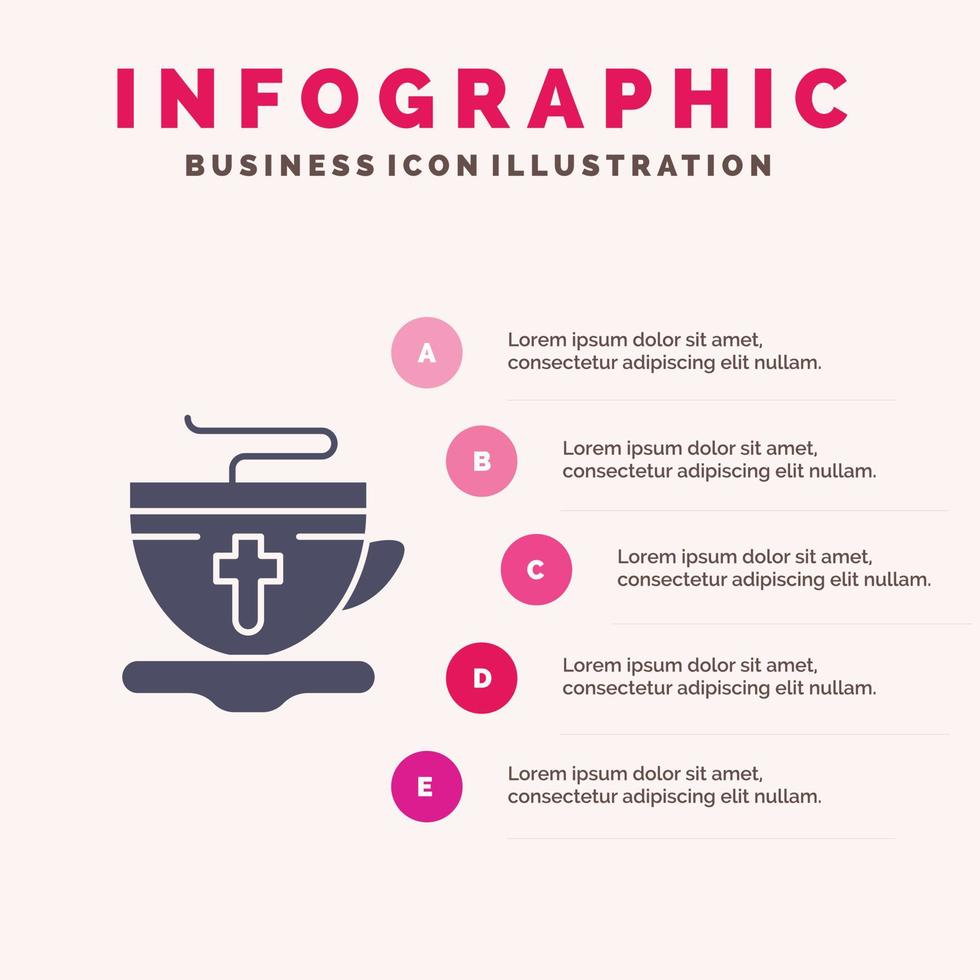 INFOGRAPHIC
BUSINESS ICON ILLUSTRATION

A
Lorem ipsum dolor sit amet, consectetur adipiscing elit nullam.

B
Lorem ipsum dolor sit amet, consectetur adipiscing elit nullam.

C
Lorem ipsum dolor sit amet, consectetur adipiscing elit nullam.

D
Lorem ipsum dolor sit amet, consectetur adipiscing elit nullam.

E
Lorem ipsum dolor sit amet, consectetur adipiscing elit nullam.