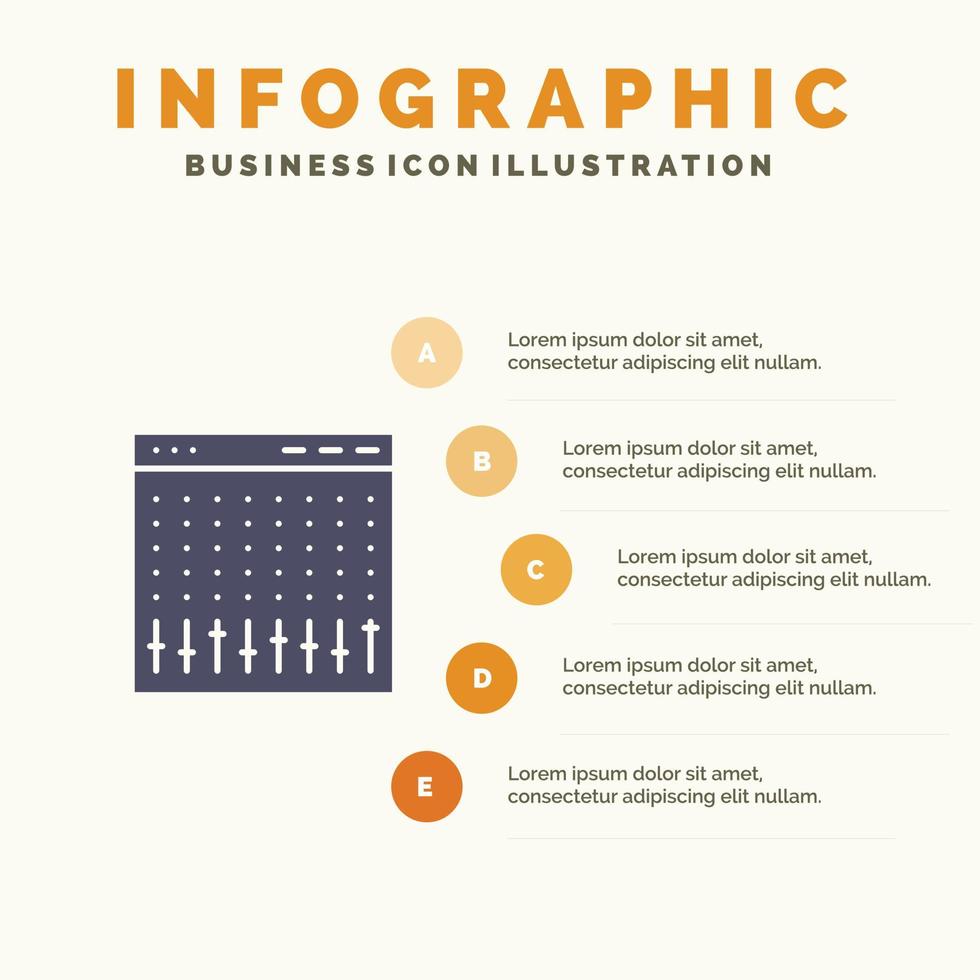 INFOGRAPHIC

BUSINESS ICON ILLUSTRATION

A

Lorem ipsum dolor sit amet, consectetur adipiscing elit nullam.

B

Lorem ipsum dolor sit amet, consectetur adipiscing elit nullam.

C

Lorem ipsum dolor sit amet, consectetur adipiscing elit nullam.

D

Lorem ipsum dolor sit amet, consectetur adipiscing elit nullam.

E

Lorem ipsum dolor sit amet, consectetur adipiscing elit nullam.