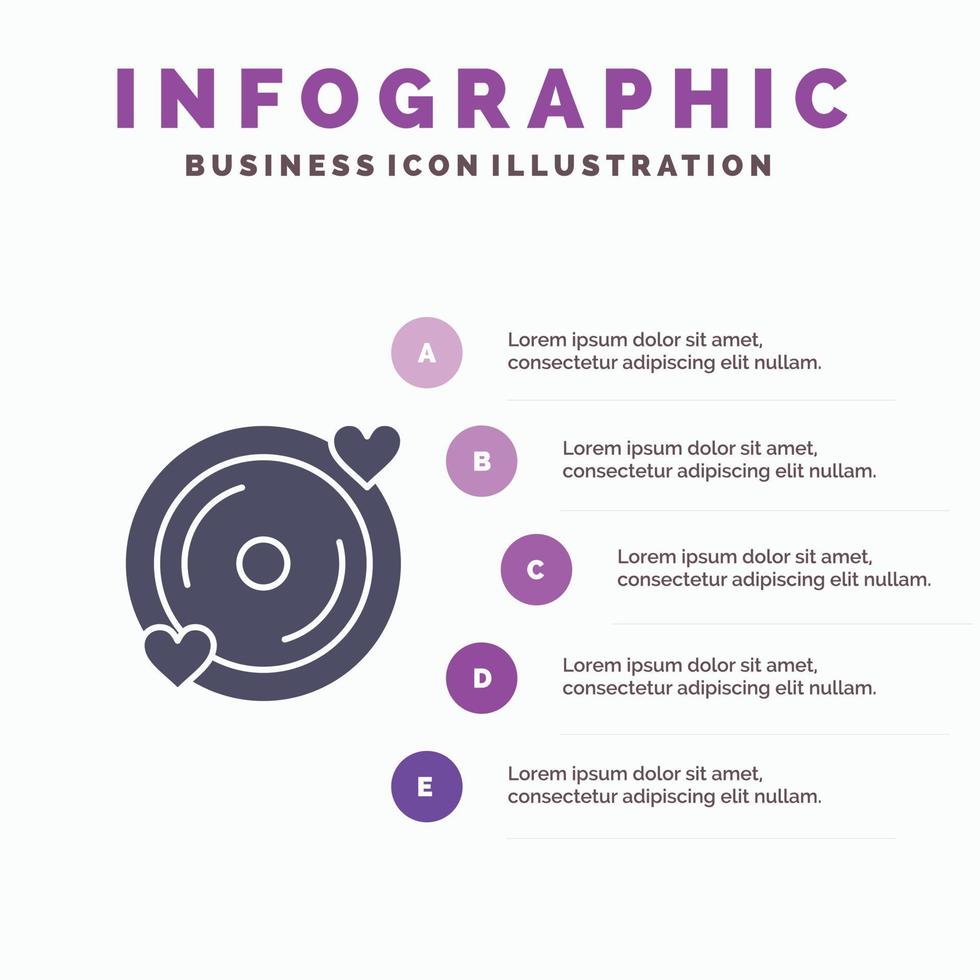 INFOGRAPHIC
BUSINESS ICON ILLUSTRATION

A
Lorem ipsum dolor sit amet, consectetur adipiscing elit nullam.

B
Lorem ipsum dolor sit amet, consectetur adipiscing elit nullam.

C
Lorem ipsum dolor sit amet, consectetur adipiscing elit nullam.

D
Lorem ipsum dolor sit amet, consectetur adipiscing elit nullam.

E
Lorem ipsum dolor sit amet, consectetur adipiscing elit nullam.