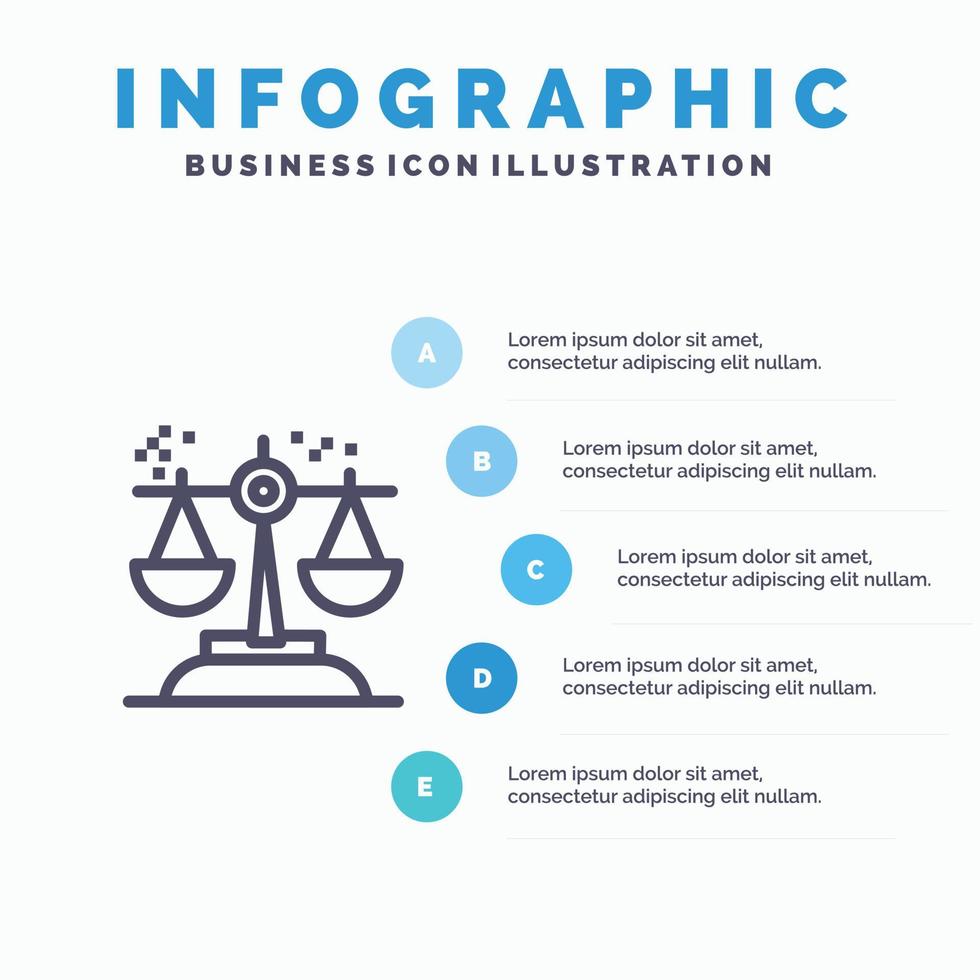 INFOGRAPHIC
BUSINESS ICON ILLUSTRATION

A
Lorem ipsum dolor sit amet, consectetur adipiscing elit nullam.

B
Lorem ipsum dolor sit amet, consectetur adipiscing elit nullam.

C
Lorem ipsum dolor sit amet, consectetur adipiscing elit nullam.

D
Lorem ipsum dolor sit amet, consectetur adipiscing elit nullam.

E
Lorem ipsum dolor sit amet, consectetur adipiscing elit nullam.