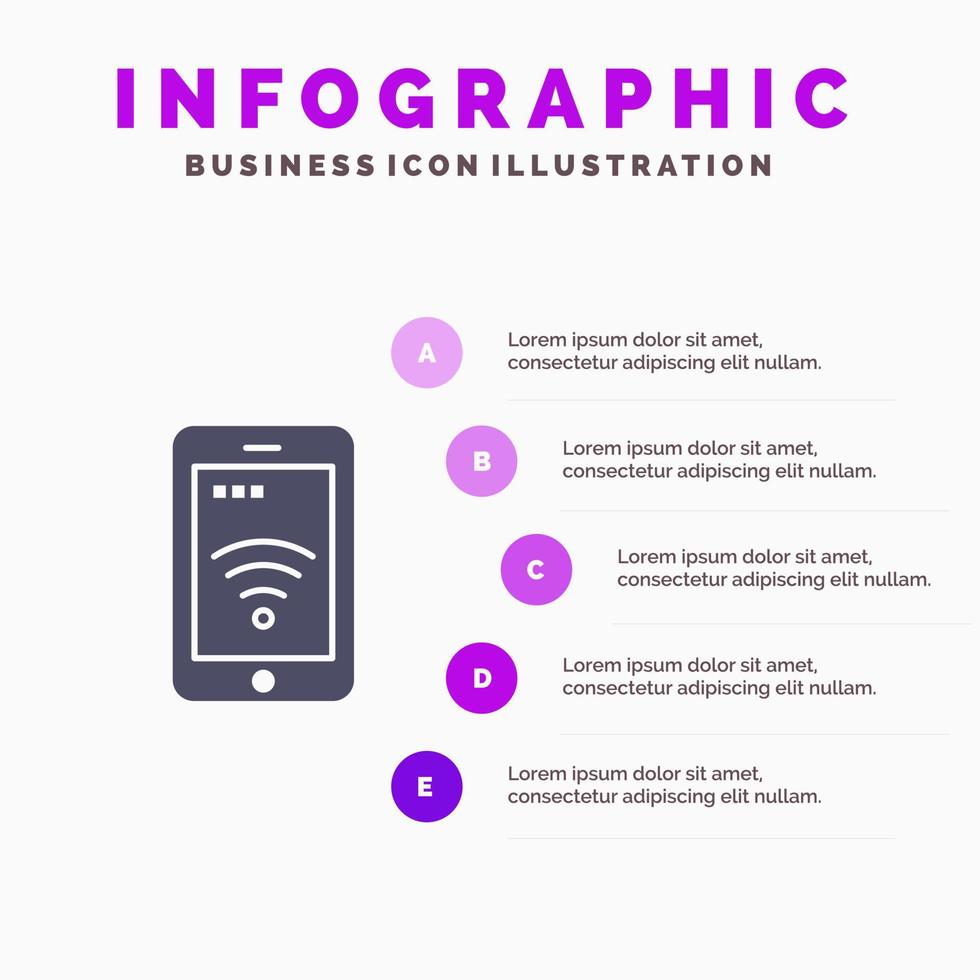 INFOGRAPHIC
BUSINESS ICON ILLUSTRATION

A
Lorem ipsum dolor sit amet, consectetur adipiscing elit nullam.

B
Lorem ipsum dolor sit amet, consectetur adipiscing elit nullam.

C
Lorem ipsum dolor sit amet, consectetur adipiscing elit nullam.

D
Lorem ipsum dolor sit amet, consectetur adipiscing elit nullam.

E
Lorem ipsum dolor sit amet, consectetur adipiscing elit nullam.