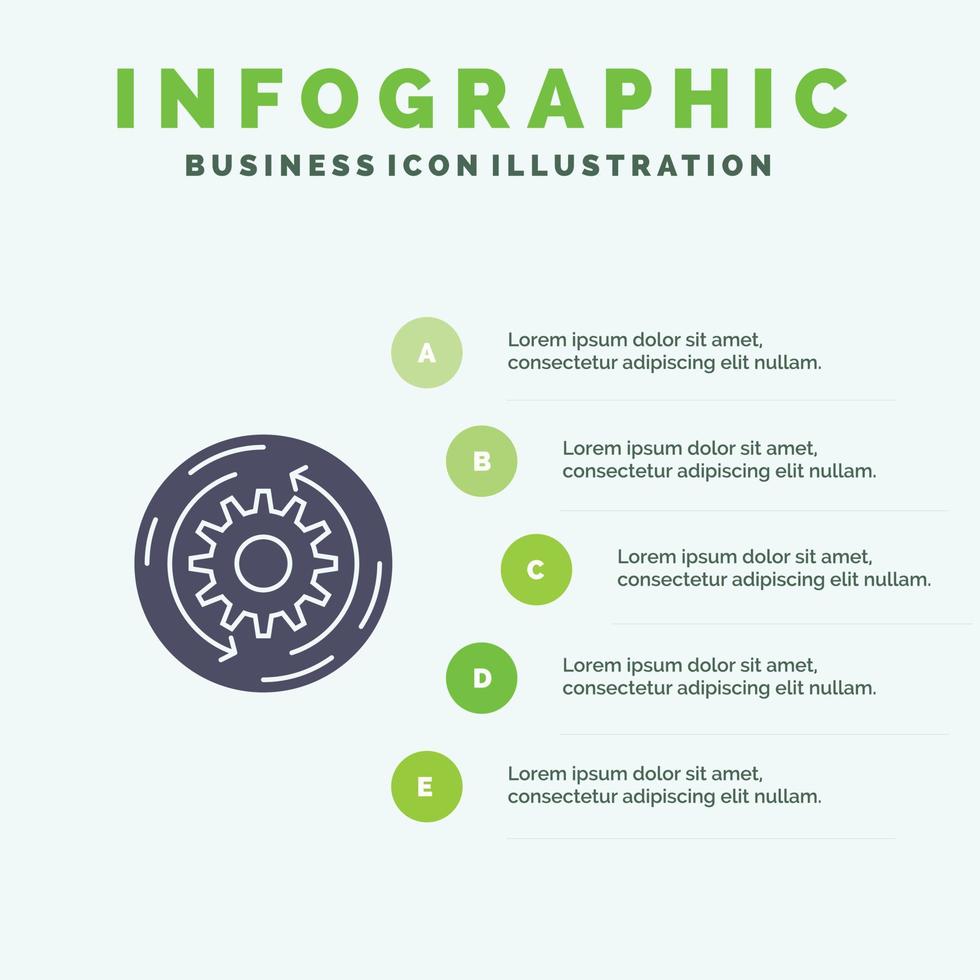 INFOGRAPHIC
BUSINESS ICON ILLUSTRATION

A
Lorem ipsum dolor sit amet, consectetur adipiscing elit nullam.

B
Lorem ipsum dolor sit amet, consectetur adipiscing elit nullam.

C
Lorem ipsum dolor sit amet, consectetur adipiscing elit nullam.

D
Lorem ipsum dolor sit amet, consectetur adipiscing elit nullam.

E
Lorem ipsum dolor sit amet, consectetur adipiscing elit nullam.