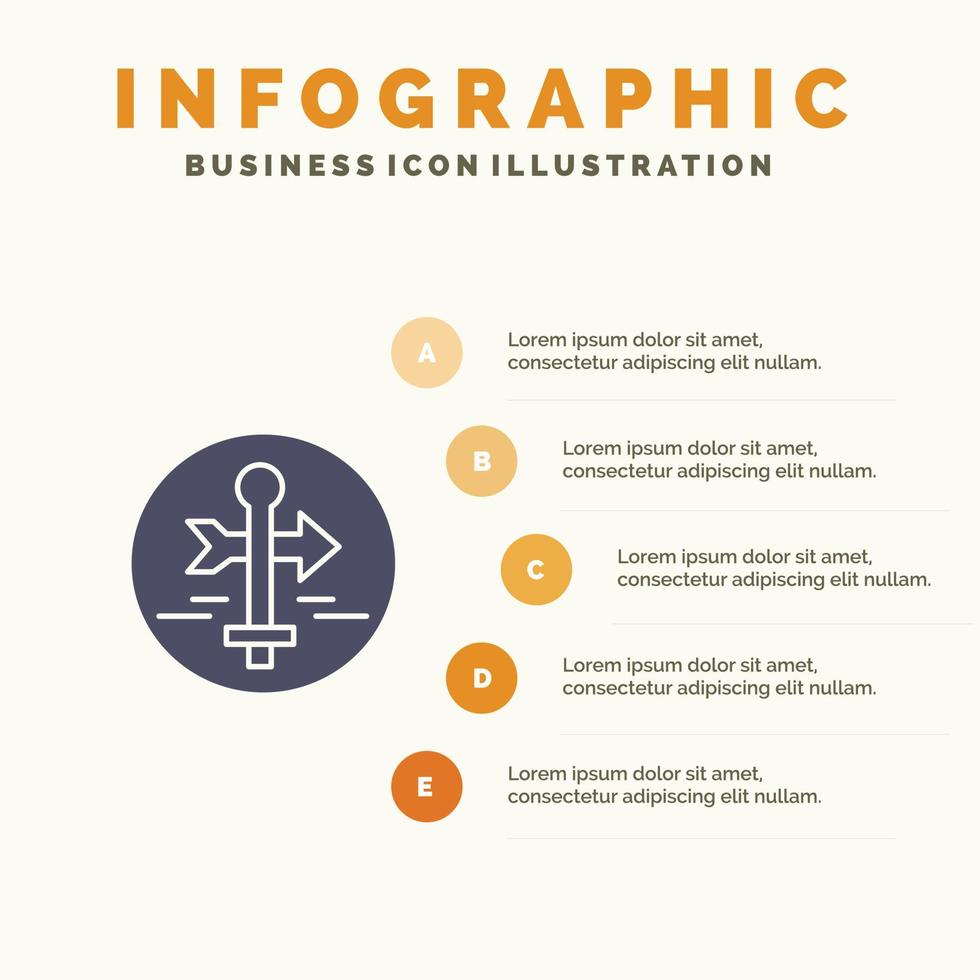 INFOGRAPHIC
BUSINESS ICON ILLUSTRATION

A
Lorem ipsum dolor sit amet, consectetur adipiscing elit nullam.

B
Lorem ipsum dolor sit amet, consectetur adipiscing elit nullam.

C
Lorem ipsum dolor sit amet, consectetur adipiscing elit nullam.

D
Lorem ipsum dolor sit amet, consectetur adipiscing elit nullam.

E
Lorem ipsum dolor sit amet, consectetur adipiscing elit nullam.