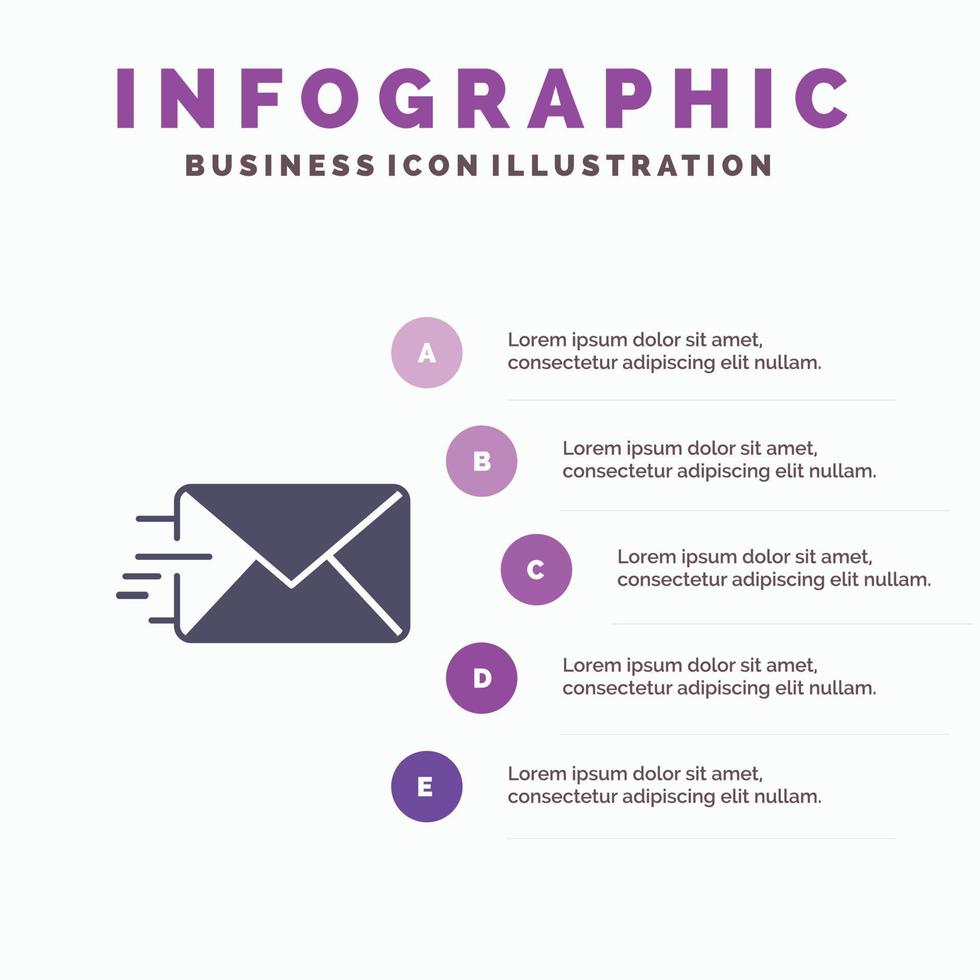 INFOGRAPHIC
BUSINESS ICON ILLUSTRATION

A
Lorem ipsum dolor sit amet, consectetur adipiscing elit nullam.

B
Lorem ipsum dolor sit amet, consectetur adipiscing elit nullam.

C
Lorem ipsum dolor sit amet, consectetur adipiscing elit nullam.

D
Lorem ipsum dolor sit amet, consectetur adipiscing elit nullam.

E
Lorem ipsum dolor sit amet, consectetur adipiscing elit nullam.