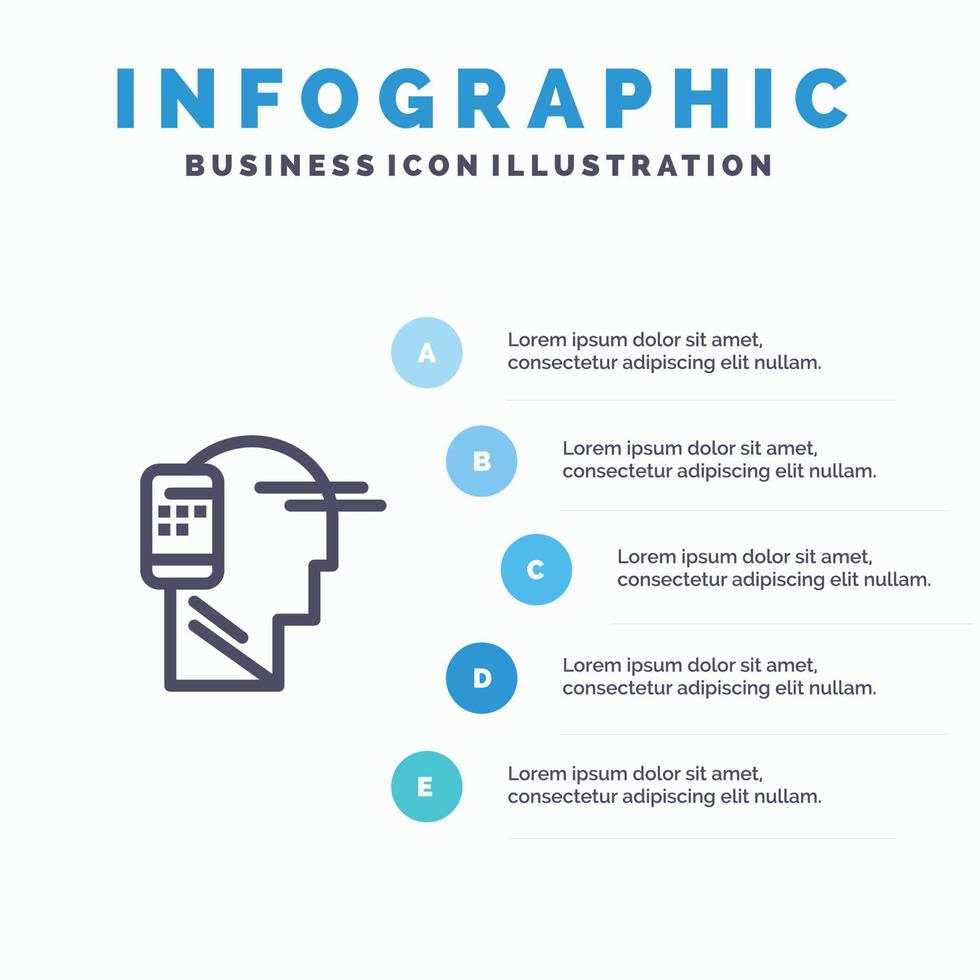 INFOGRAPHIC

BUSINESS ICON ILLUSTRATION

A

Lorem ipsum dolor sit amet, consectetur adipiscing elit nullam.

B

Lorem ipsum dolor sit amet, consectetur adipiscing elit nullam.

C

Lorem ipsum dolor sit amet, consectetur adipiscing elit nullam.

D

Lorem ipsum dolor sit amet, consectetur adipiscing elit nullam.

E

Lorem ipsum dolor sit amet, consectetur adipiscing elit nullam.