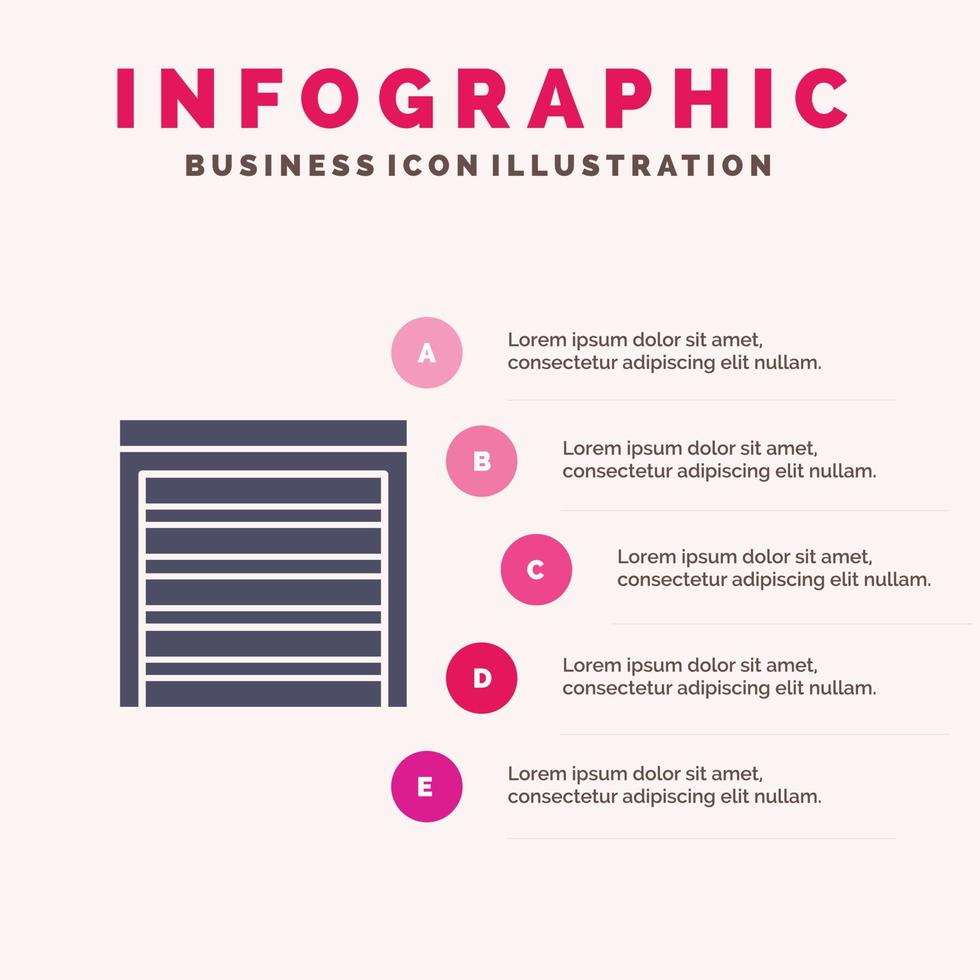 INFOGRAPHIC
BUSINESS ICON ILLUSTRATION

A
Lorem ipsum dolor sit amet, consectetur adipiscing elit nullam.

B
Lorem ipsum dolor sit amet, consectetur adipiscing elit nullam.

C
Lorem ipsum dolor sit amet, consectetur adipiscing elit nullam.

D
Lorem ipsum dolor sit amet, consectetur adipiscing elit nullam.

E
Lorem ipsum dolor sit amet, consectetur adipiscing elit nullam.