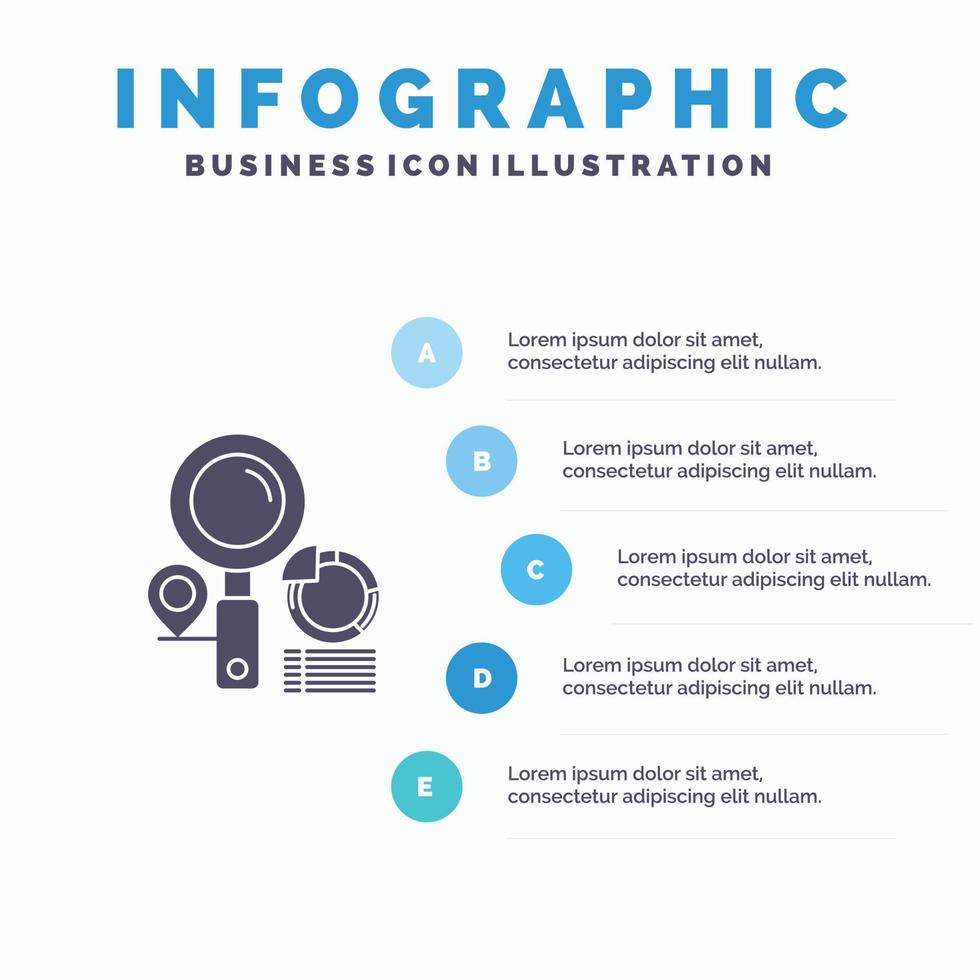 INFOGRAPHIC
BUSINESS ICON ILLUSTRATION

A
Lorem ipsum dolor sit amet, consectetur adipiscing elit nullam.

B
Lorem ipsum dolor sit amet, consectetur adipiscing elit nullam.

C
Lorem ipsum dolor sit amet, consectetur adipiscing elit nullam.

D
Lorem ipsum dolor sit amet, consectetur adipiscing elit nullam.

E
Lorem ipsum dolor sit amet, consectetur adipiscing elit nullam.