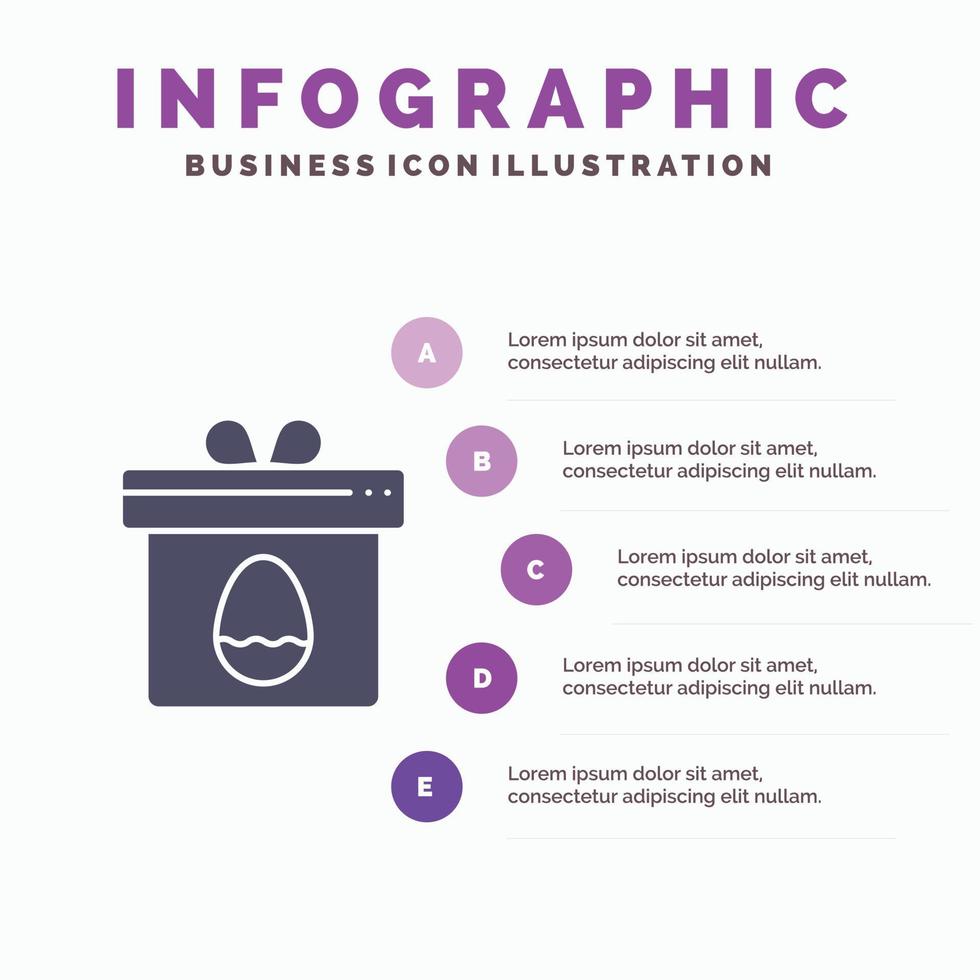 INFOGRAPHIC
BUSINESS ICON ILLUSTRATION

A
Lorem ipsum dolor sit amet, consectetur adipiscing elit nullam.

B
Lorem ipsum dolor sit amet, consectetur adipiscing elit nullam.

C
Lorem ipsum dolor sit amet, consectetur adipiscing elit nullam.

D
Lorem ipsum dolor sit amet, consectetur adipiscing elit nullam.

E
Lorem ipsum dolor sit amet, consectetur adipiscing elit nullam.