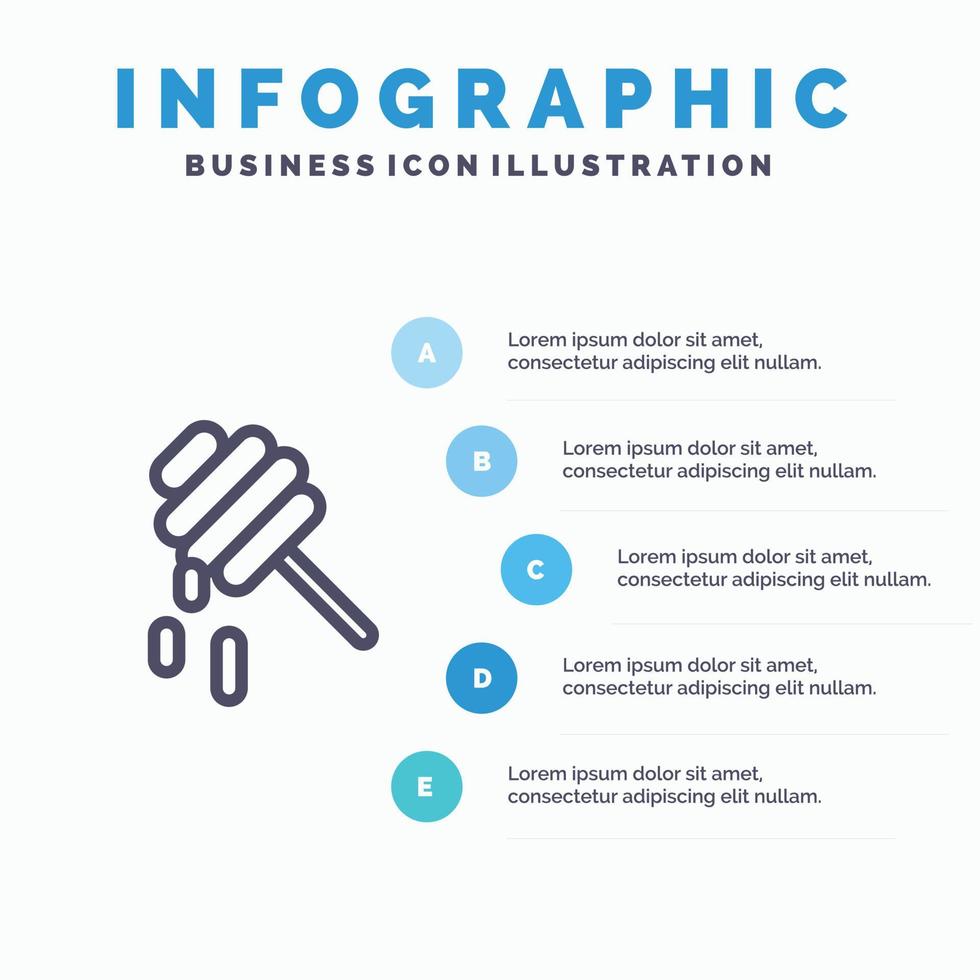 INFOGRAPHIC
BUSINESS ICON ILLUSTRATION

A
Lorem ipsum dolor sit amet, consectetur adipiscing elit nullam.

B
Lorem ipsum dolor sit amet, consectetur adipiscing elit nullam.

C
Lorem ipsum dolor sit amet, consectetur adipiscing elit nullam.

D
Lorem ipsum dolor sit amet, consectetur adipiscing elit nullam.

E
Lorem ipsum dolor sit amet, consectetur adipiscing elit nullam.