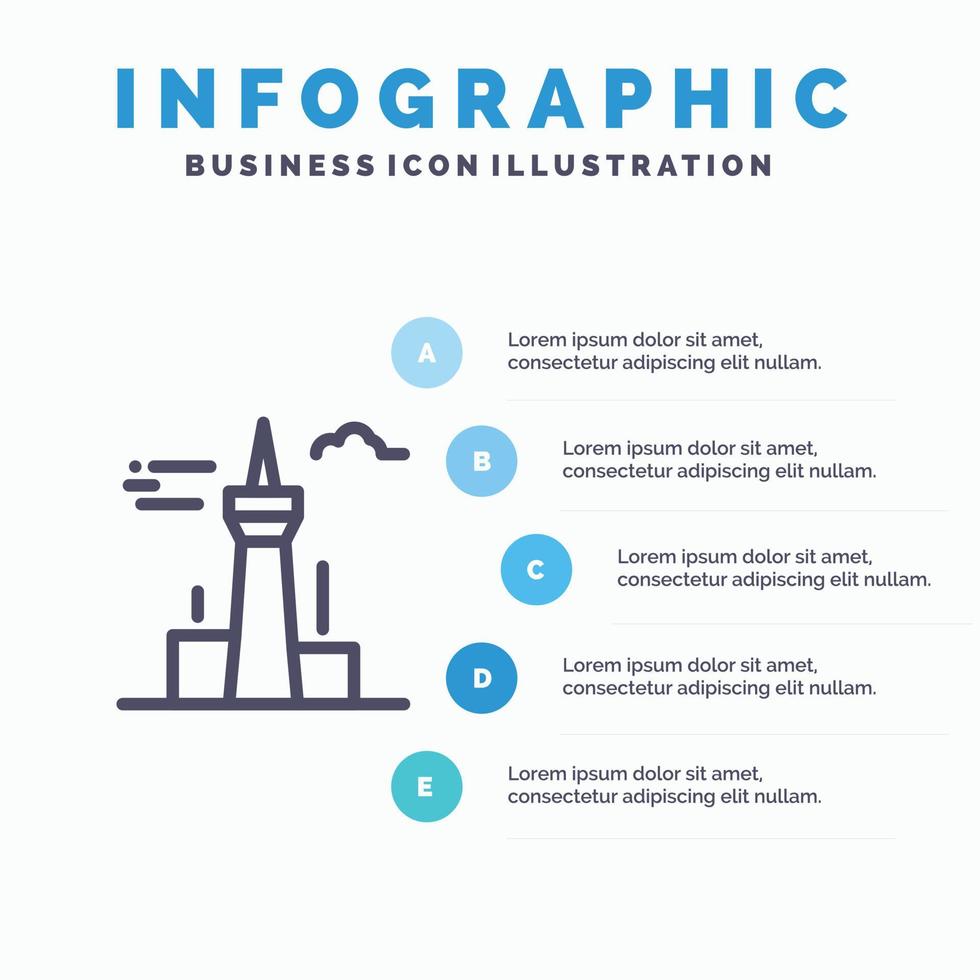 INFOGRAPHIC
BUSINESS ICON ILLUSTRATION

A
Lorem ipsum dolor sit amet, consectetur adipiscing elit nullam.

B
Lorem ipsum dolor sit amet, consectetur adipiscing elit nullam.

C
Lorem ipsum dolor sit amet, consectetur adipiscing elit nullam.

D
Lorem ipsum dolor sit amet, consectetur adipiscing elit nullam.

E
Lorem ipsum dolor sit amet, consectetur adipiscing elit nullam.