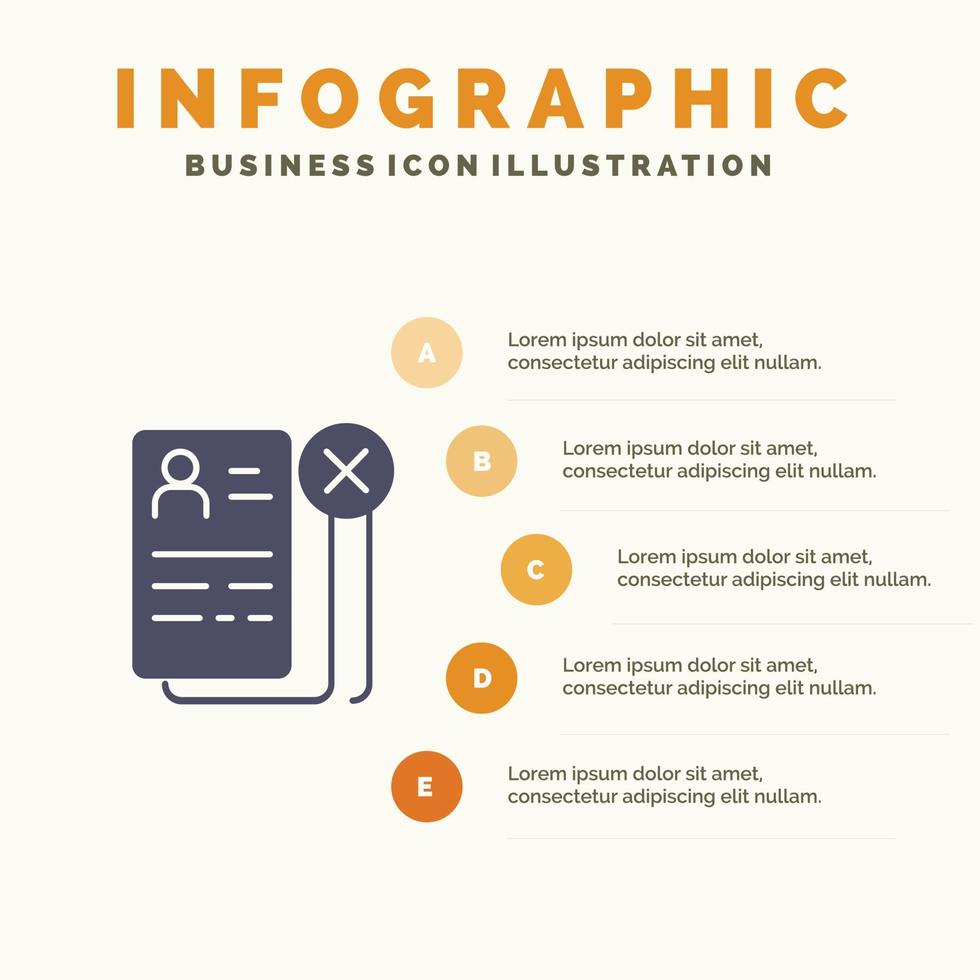 INFOGRAPHIC
BUSINESS ICON ILLUSTRATION

A
Lorem ipsum dolor sit amet, consectetur adipiscing elit nullam.

B
Lorem ipsum dolor sit amet, consectetur adipiscing elit nullam.

C
Lorem ipsum dolor sit amet, consectetur adipiscing elit nullam.

D
Lorem ipsum dolor sit amet, consectetur adipiscing elit nullam.

E
Lorem ipsum dolor sit amet, consectetur adipiscing elit nullam.