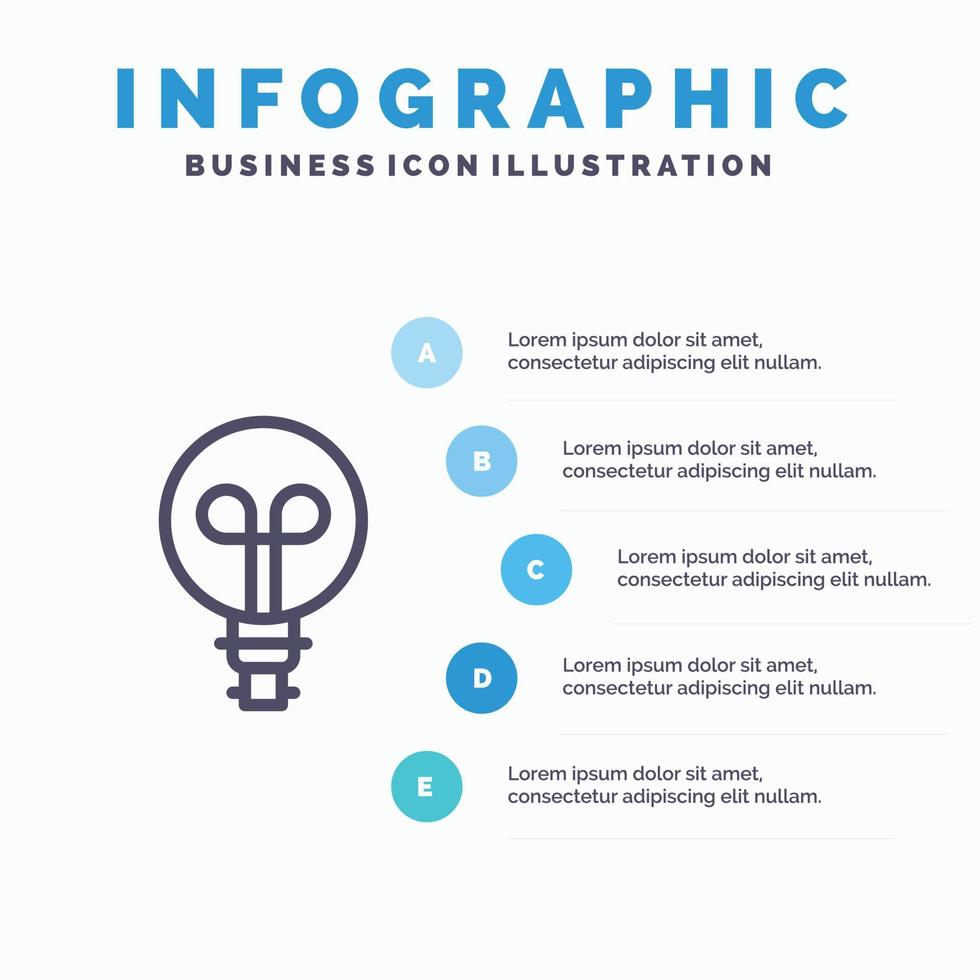 INFOGRAPHIC
BUSINESS ICON ILLUSTRATION

A
Lorem ipsum dolor sit amet, consectetur adipiscing elit nullam.

B
Lorem ipsum dolor sit amet, consectetur adipiscing elit nullam.

C
Lorem ipsum dolor sit amet, consectetur adipiscing elit nullam.

D
Lorem ipsum dolor sit amet, consectetur adipiscing elit nullam.

E
Lorem ipsum dolor sit amet, consectetur adipiscing elit nullam.