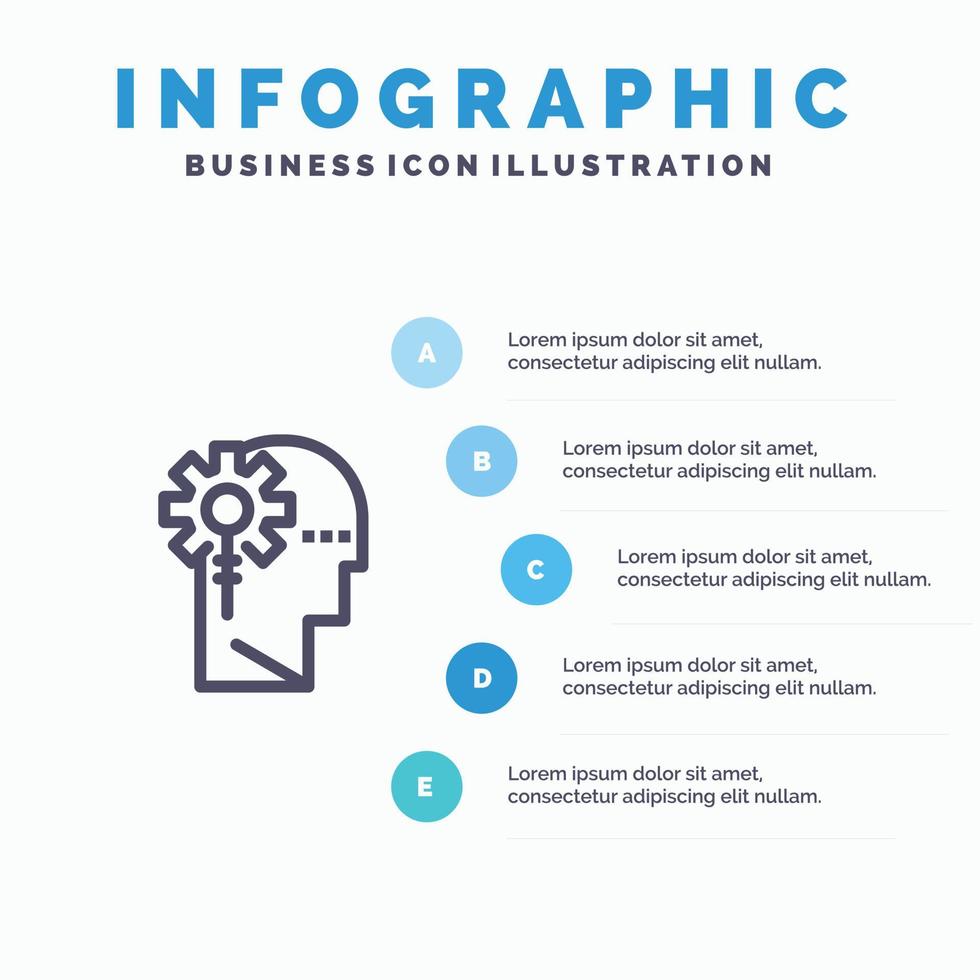 INFOGRAPHIC

BUSINESS ICON ILLUSTRATION

A

Lorem ipsum dolor sit amet, consectetur adipiscing elit nullam.

B

Lorem ipsum dolor sit amet, consectetur adipiscing elit nullam.

C

Lorem ipsum dolor sit amet, consectetur adipiscing elit nullam.

D

Lorem ipsum dolor sit amet, consectetur adipiscing elit nullam.

E

Lorem ipsum dolor sit amet, consectetur adipiscing elit nullam.